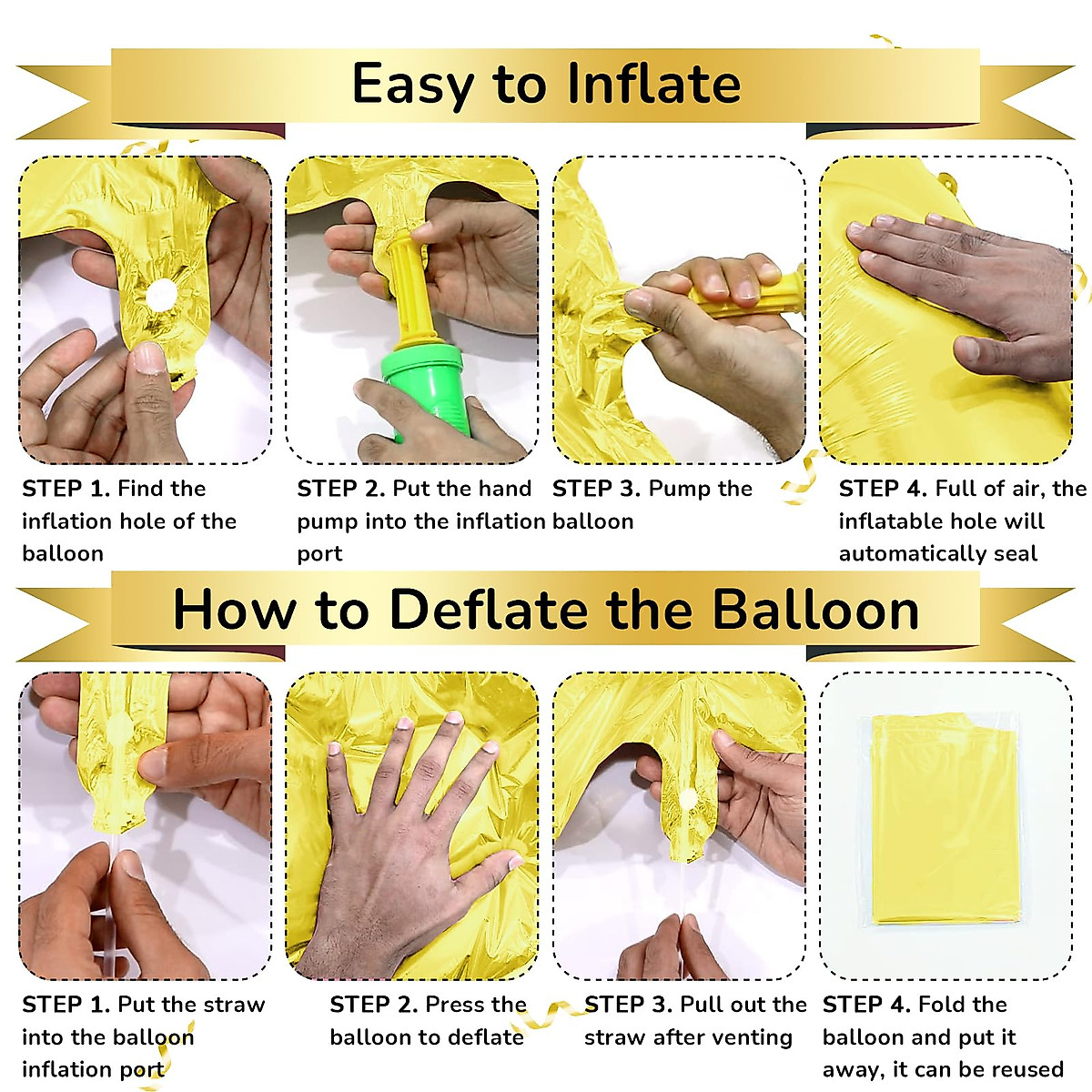 Easy to Inflate

STEP 1. Find the inflation hole of the balloon

STEP 2. Put the hand pump into the inflation port

STEP 3. Pump the balloon

STEP 4. Full of air, the inflatable hole will automatically seal

How to Deflate the Balloon

STEP 1. Put the straw into the balloon inflation port

STEP 2. Press the balloon to deflate

STEP 3. Pull out the straw after venting

STEP 4. Fold the balloon and put it away, it can be reused