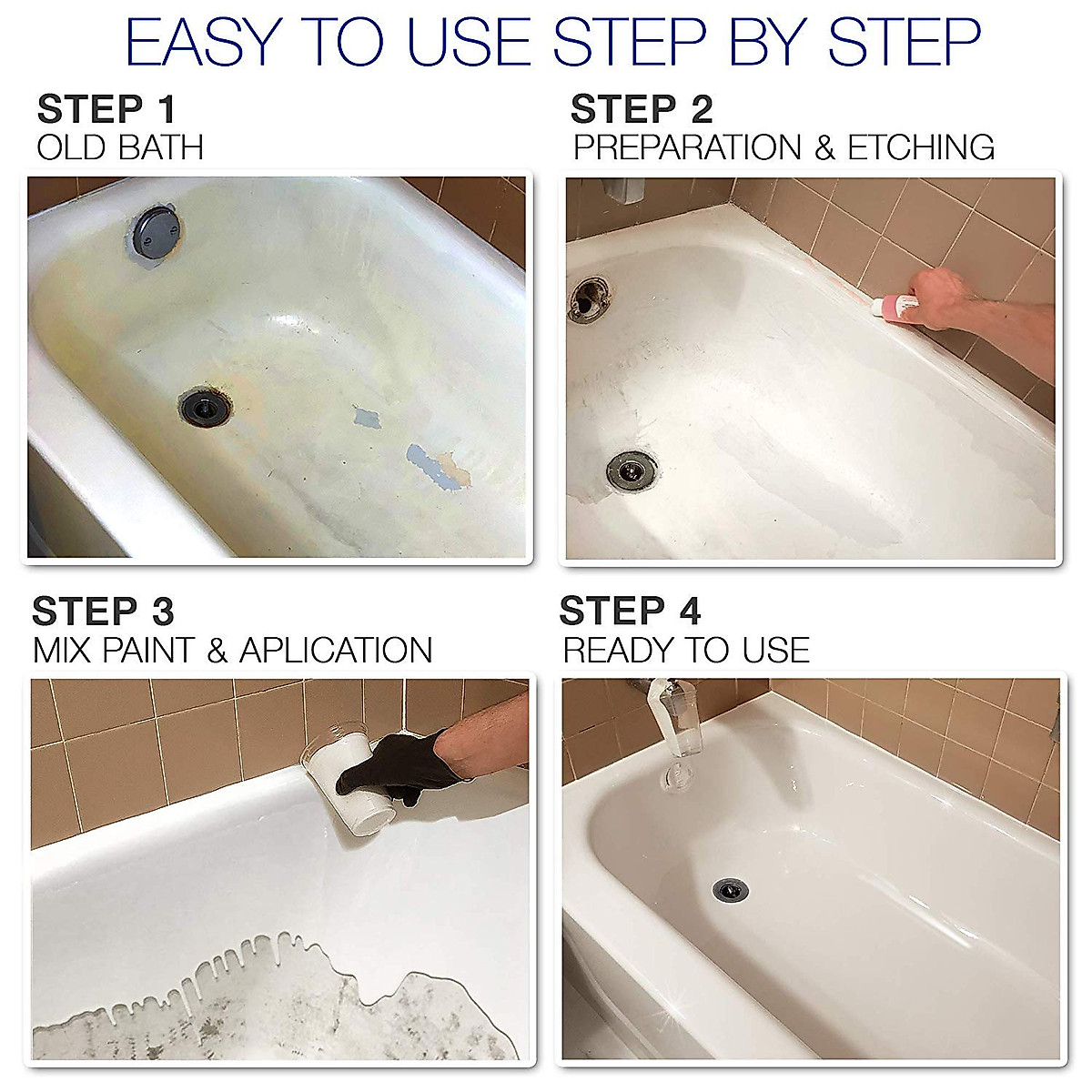 EASY TO USE STEP BY STEP

STEP 1
OLD BATH

STEP 2
PREPARATION & ETCHING

STEP 3
MIX PAINT & APLICATION

STEP 4
READY TO USE