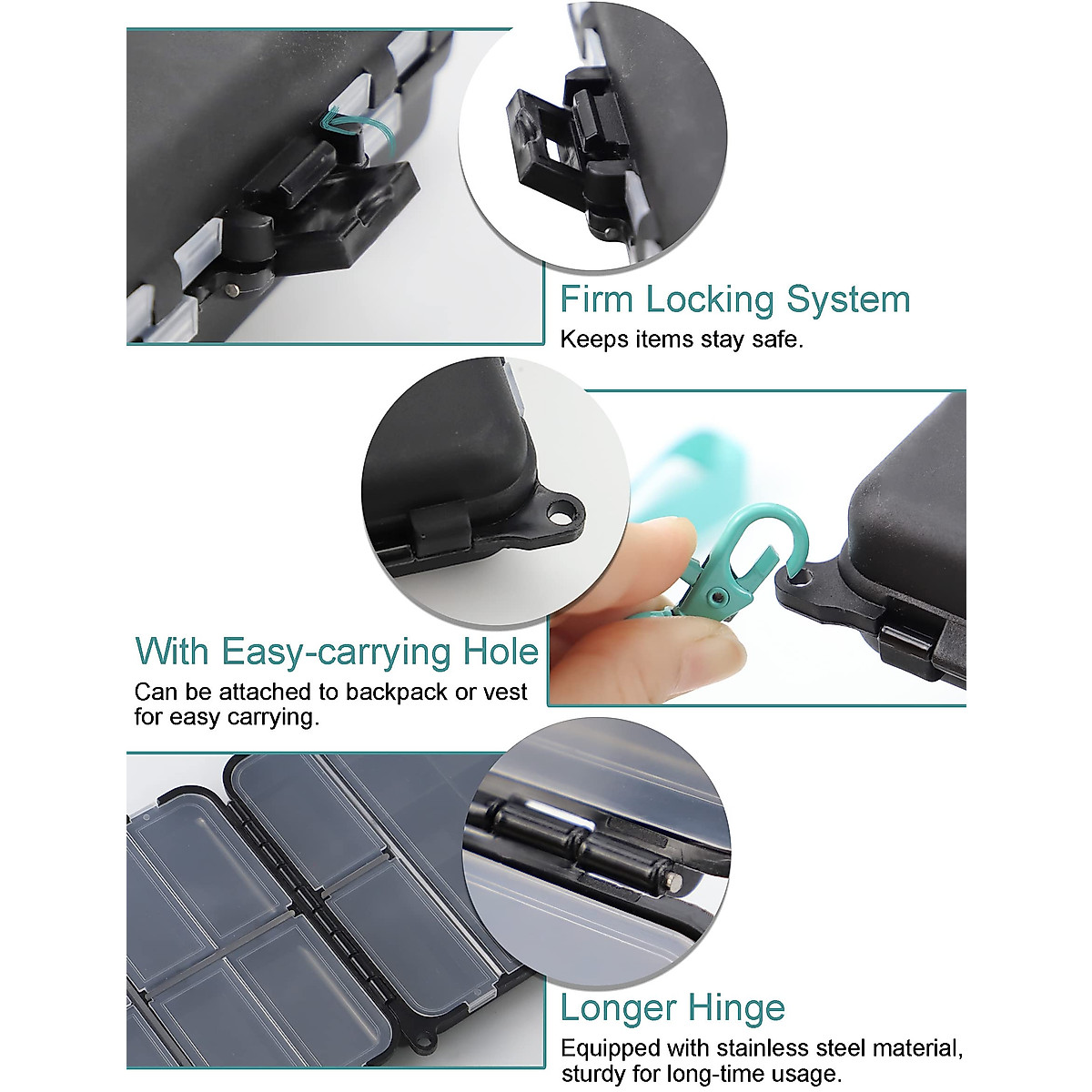 Firm Locking System
Keeps items stay safe.

With Easy-carrying Hole
Can be attached to backpack or vest for easy carrying.

Longer Hinge
Equipped with stainless steel material, sturdy for long-time usage.