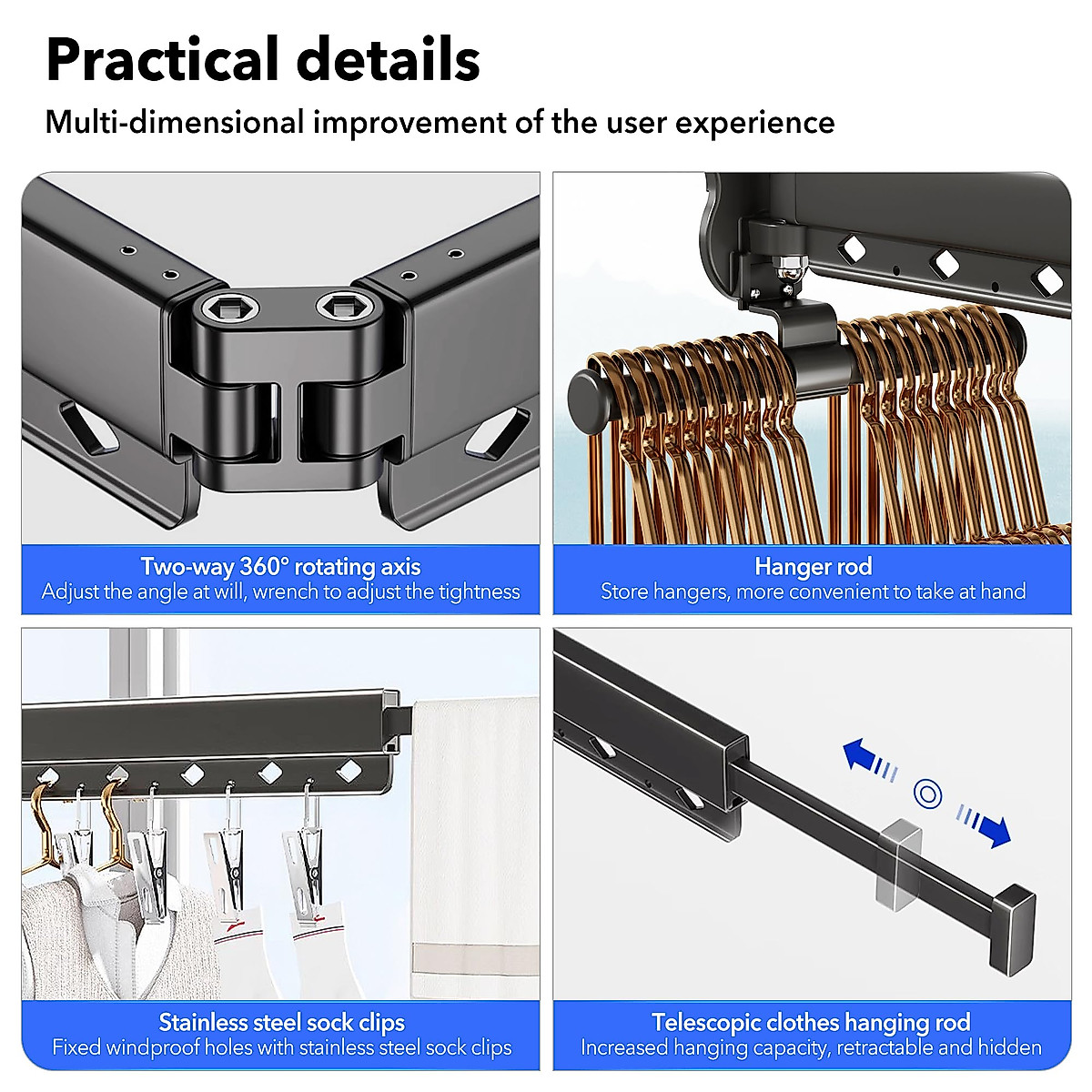 Practical details

Multi-dimensional improvement of the user experience

Two-way 360° rotating axis
Adjust the angle at will, wrench to adjust the tightness

Hanger rod
Store hangers, more convenient to take at hand

Stainless steel sock clips
Fixed windproof holes with stainless steel sock clips

Telescopic clothes hanging rod
Increased hanging capacity, retractable and hidden