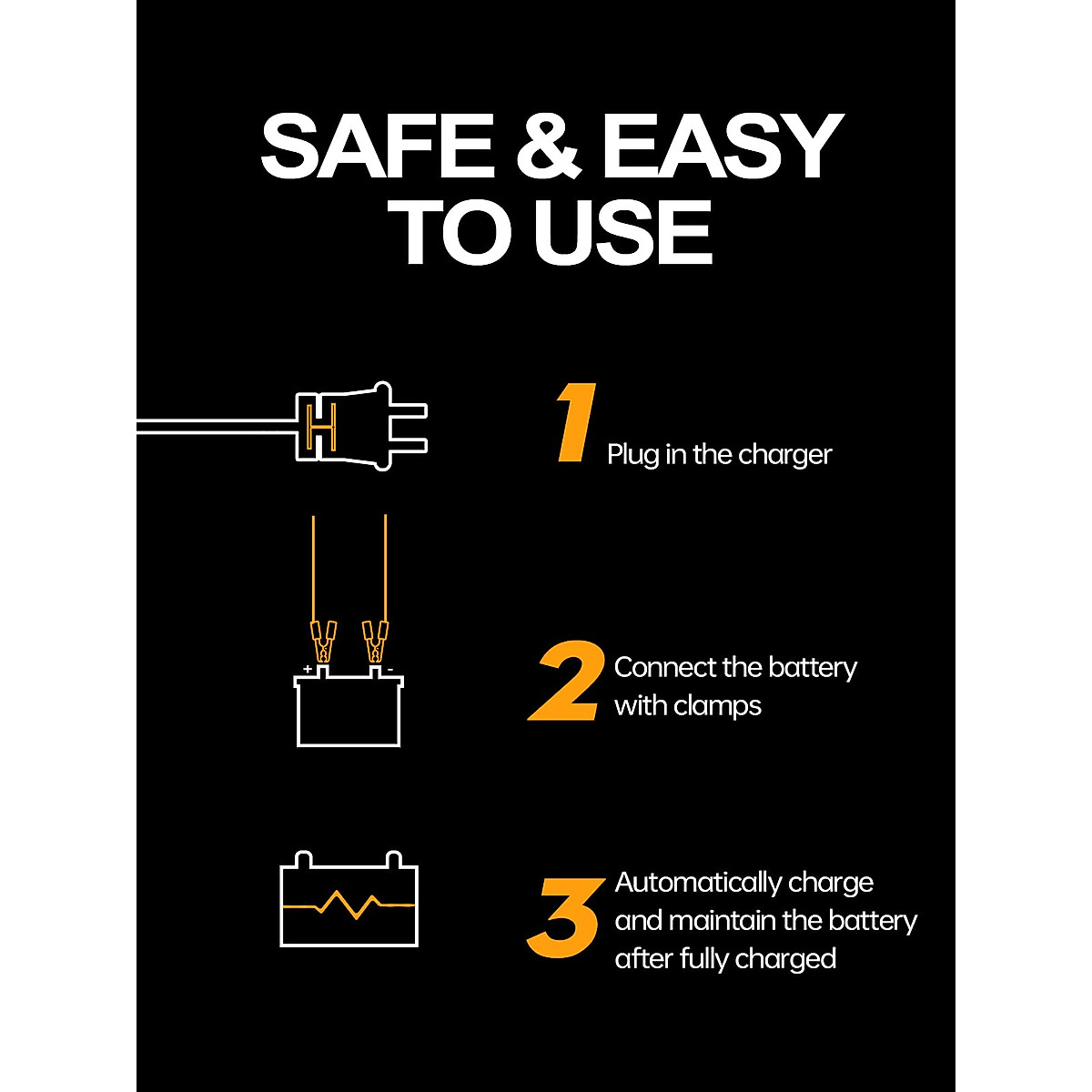 SAFE & EASY TO USE

1 Plug in the charger

+ -

2 Connect the battery with clamps

3 Automatically charge and maintain the battery after fully charged