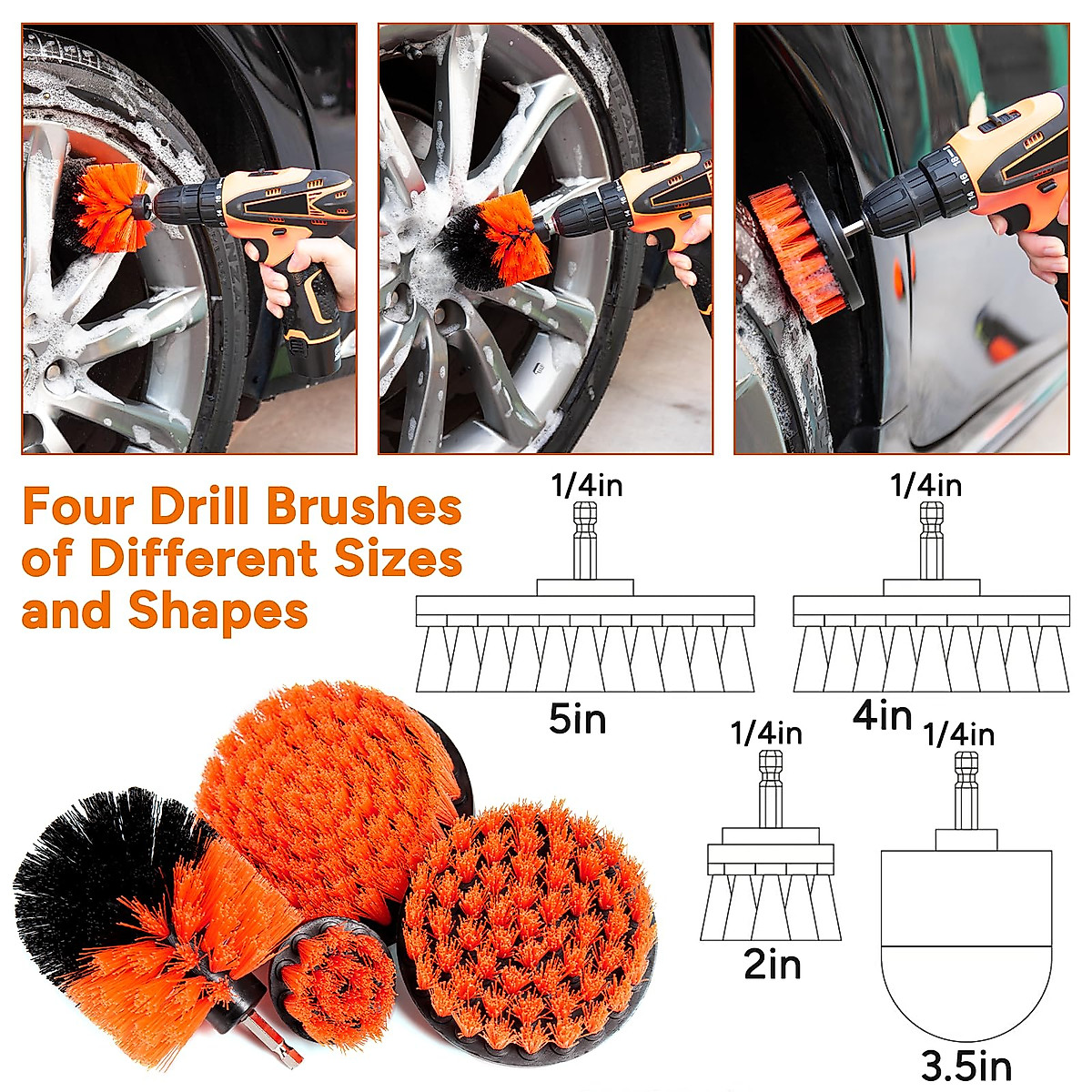 Four Drill Brushes of Different Sizes and Shapes

1/4in

5in

1/4in

4in

1/4in

2in

1/4in

3.5in