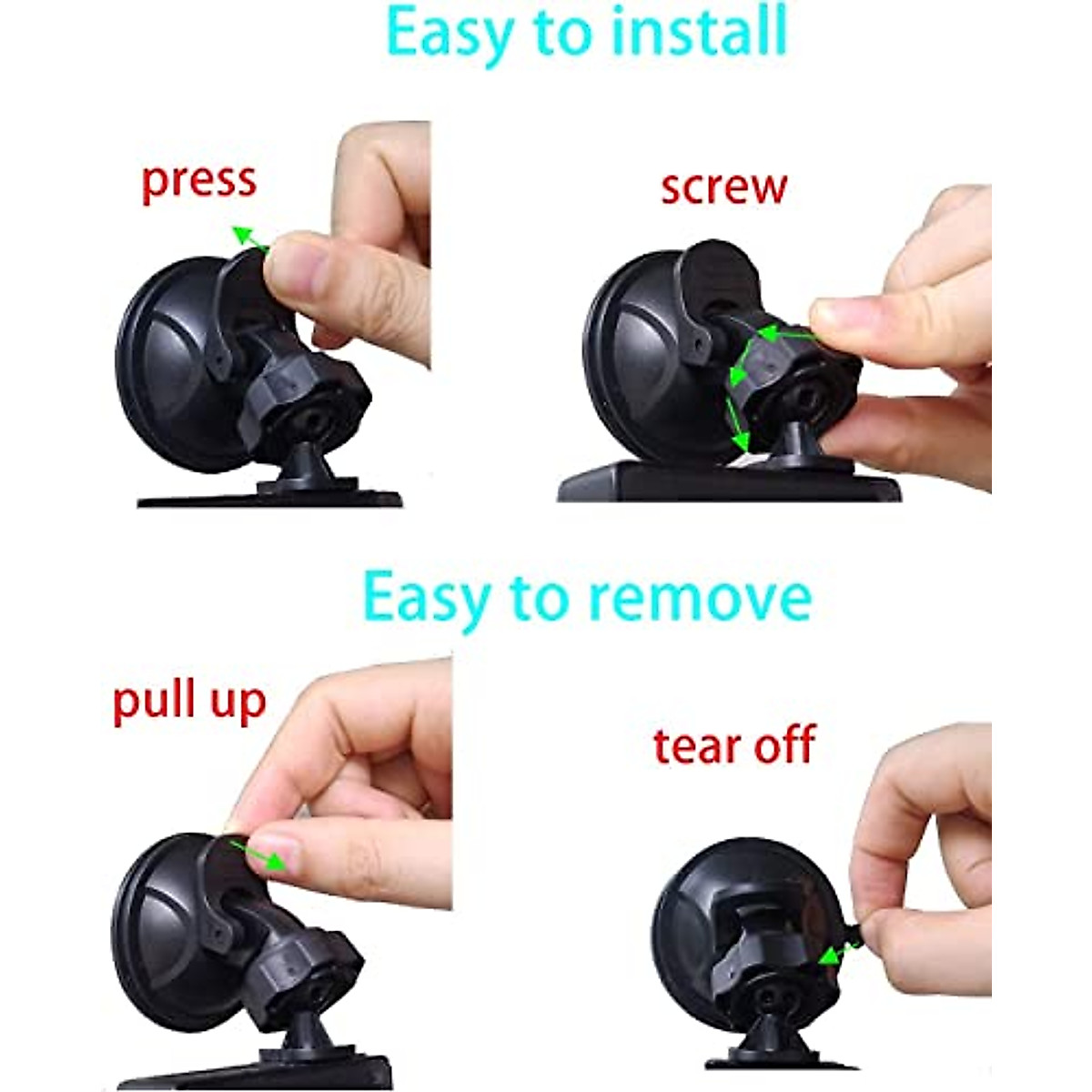 Easy to install

press

screw

Easy to remove

pull up

tear off