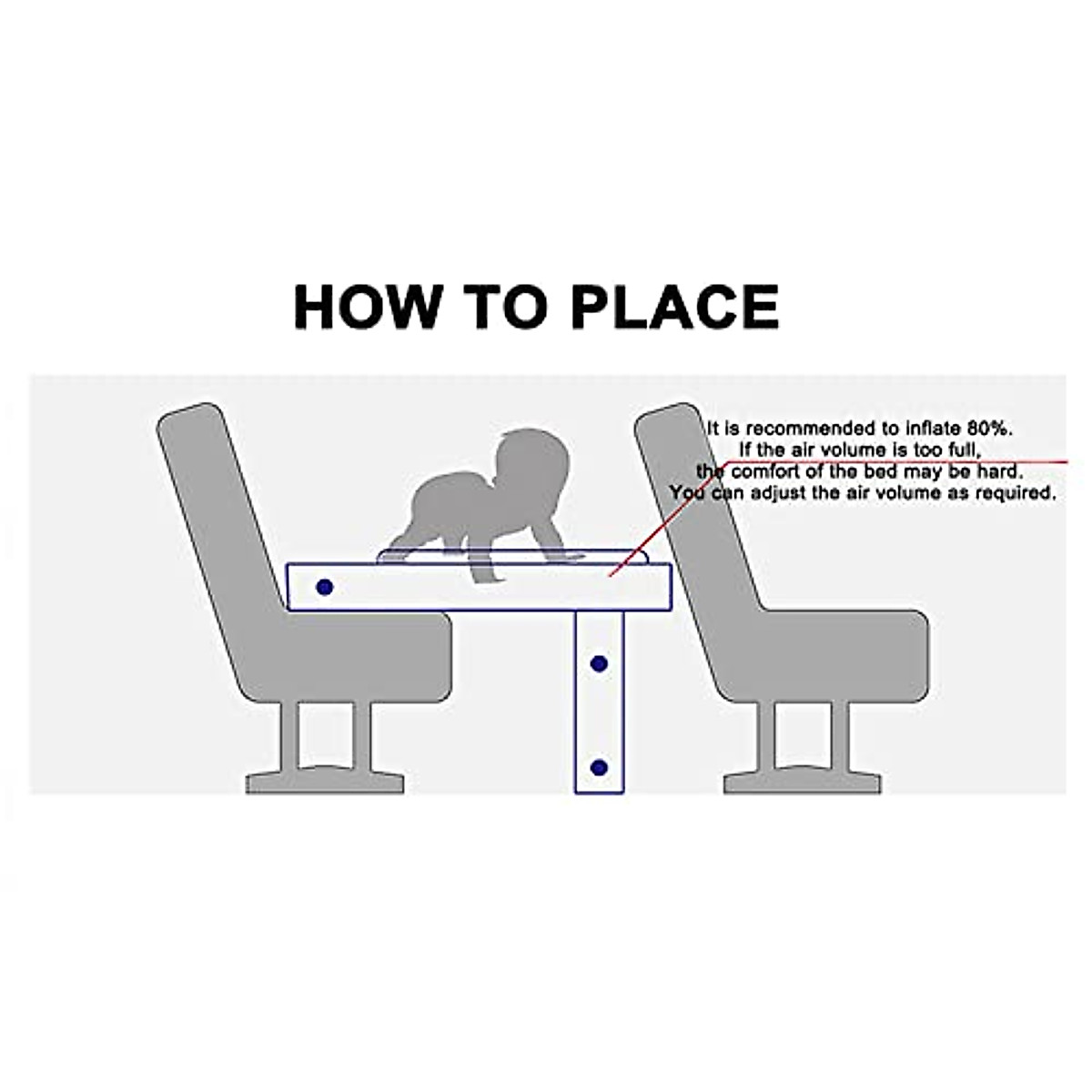 HOW TO PLACE

It is recommended to inflate 80%.
If the air volume is too full,
the comfort of the bed may be hard.
You can adjust the air volume as required.