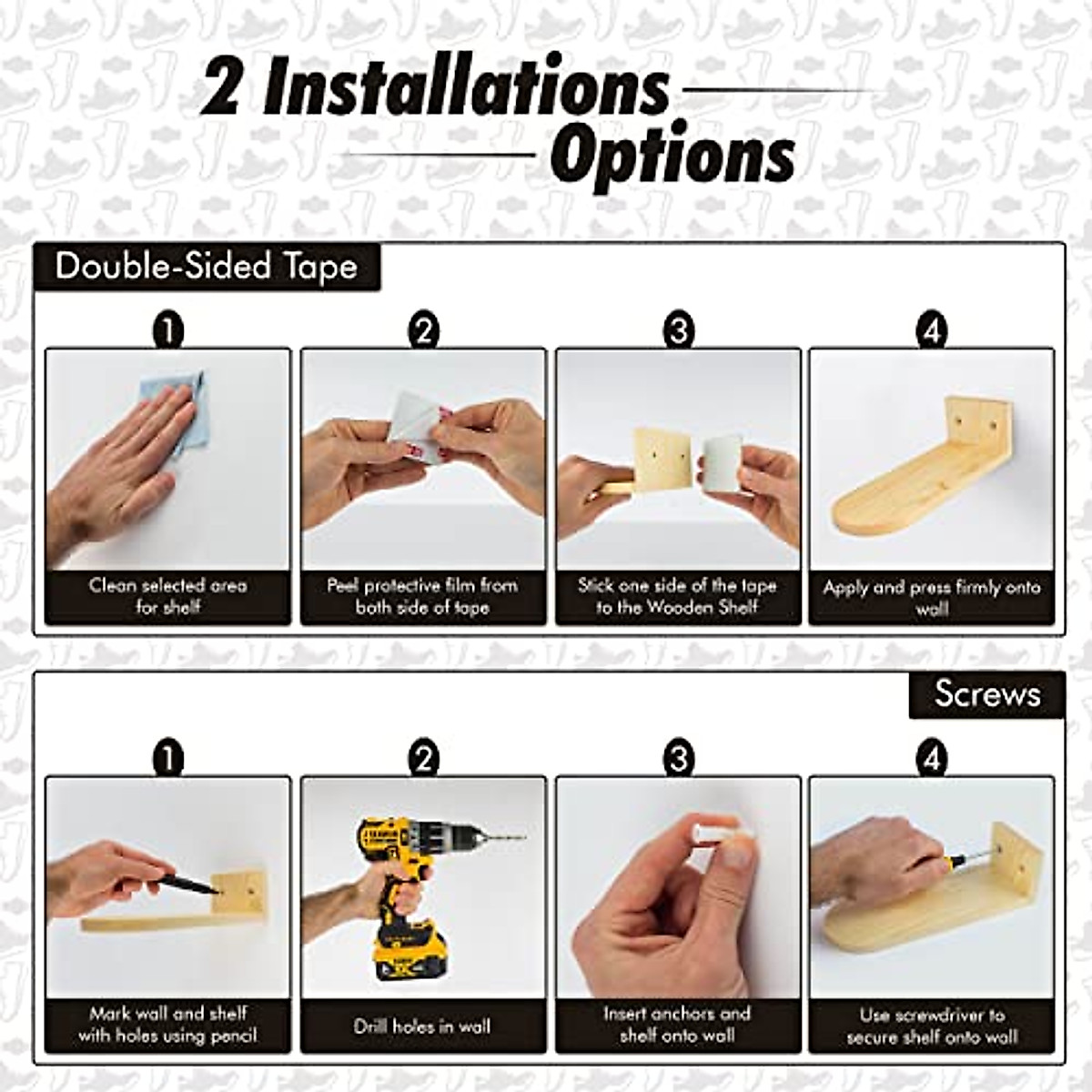 2 Installations Options

Double-Sided Tape

1
Clean selected area for shelf

2
Peel protective film from both side of tape

3
Stick one side of the tape to the Wooden Shelf

4
Apply and press firmly onto wall

Screws

1
Mark wall and shelf with holes using pencil

2
Drill holes in wall

3
Insert anchors and shelf onto wall

4
Use screwdriver to secure shelf onto wall