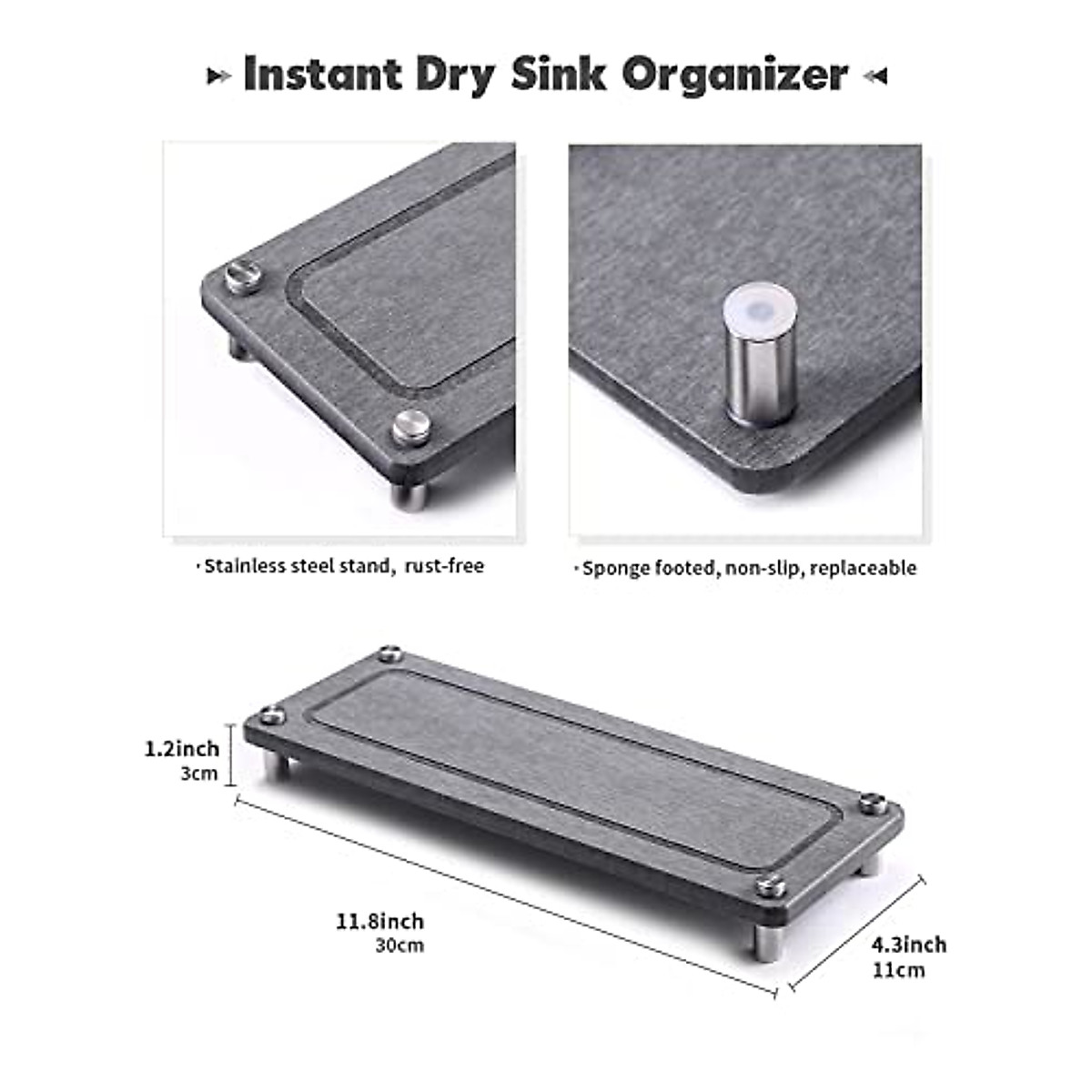 Instant Dry Sink Organizer

· Stainless steel stand, rust-free

· Sponge footed, non-slip, replaceable

1.2inch
3cm

11.8inch
30cm

4.3inch
11cm