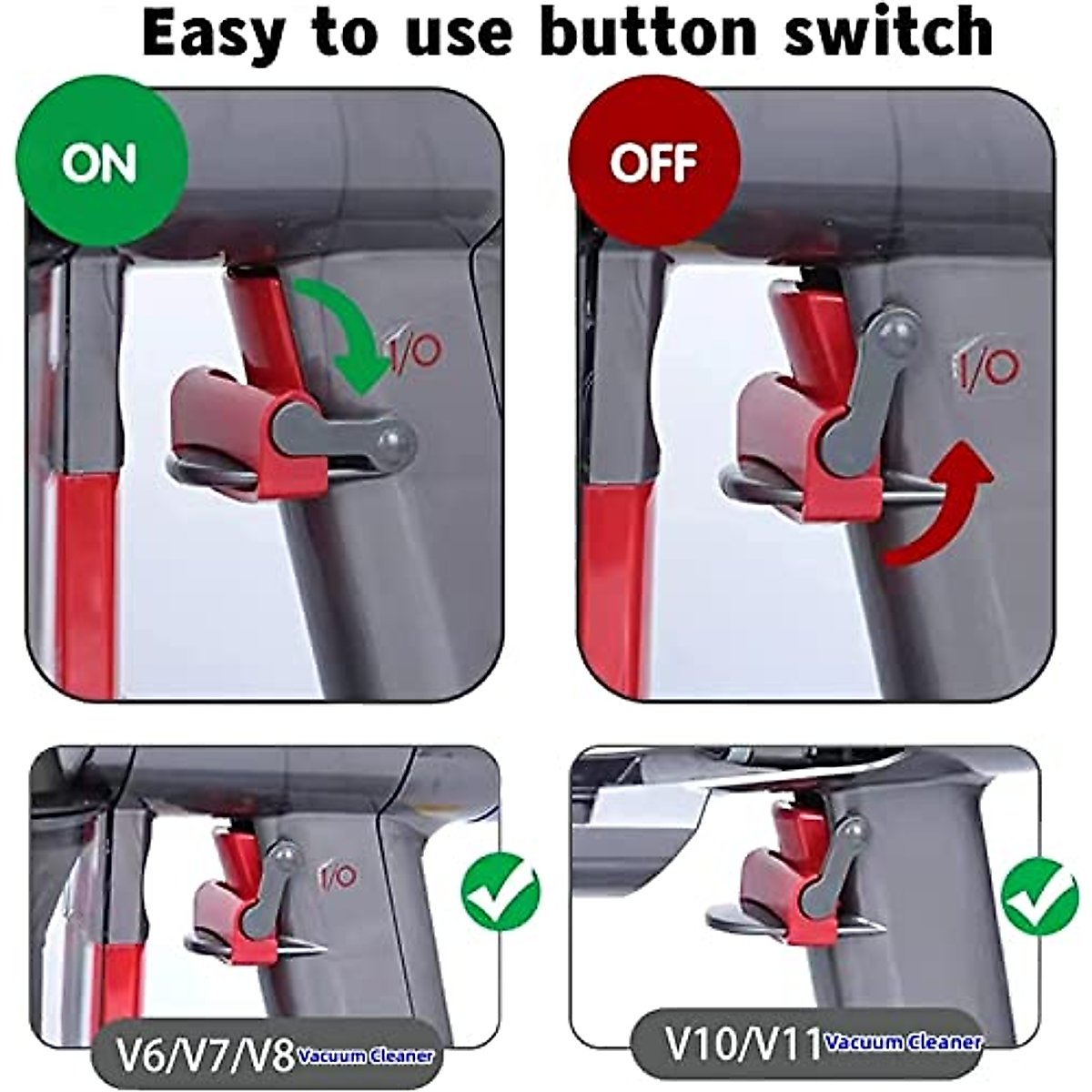 Easy to use button switch

ON

I/O

OFF

I/O

I/O

V6/V7/V8 Vacuum Cleaner

V10/V11 Vacuum Cleaner