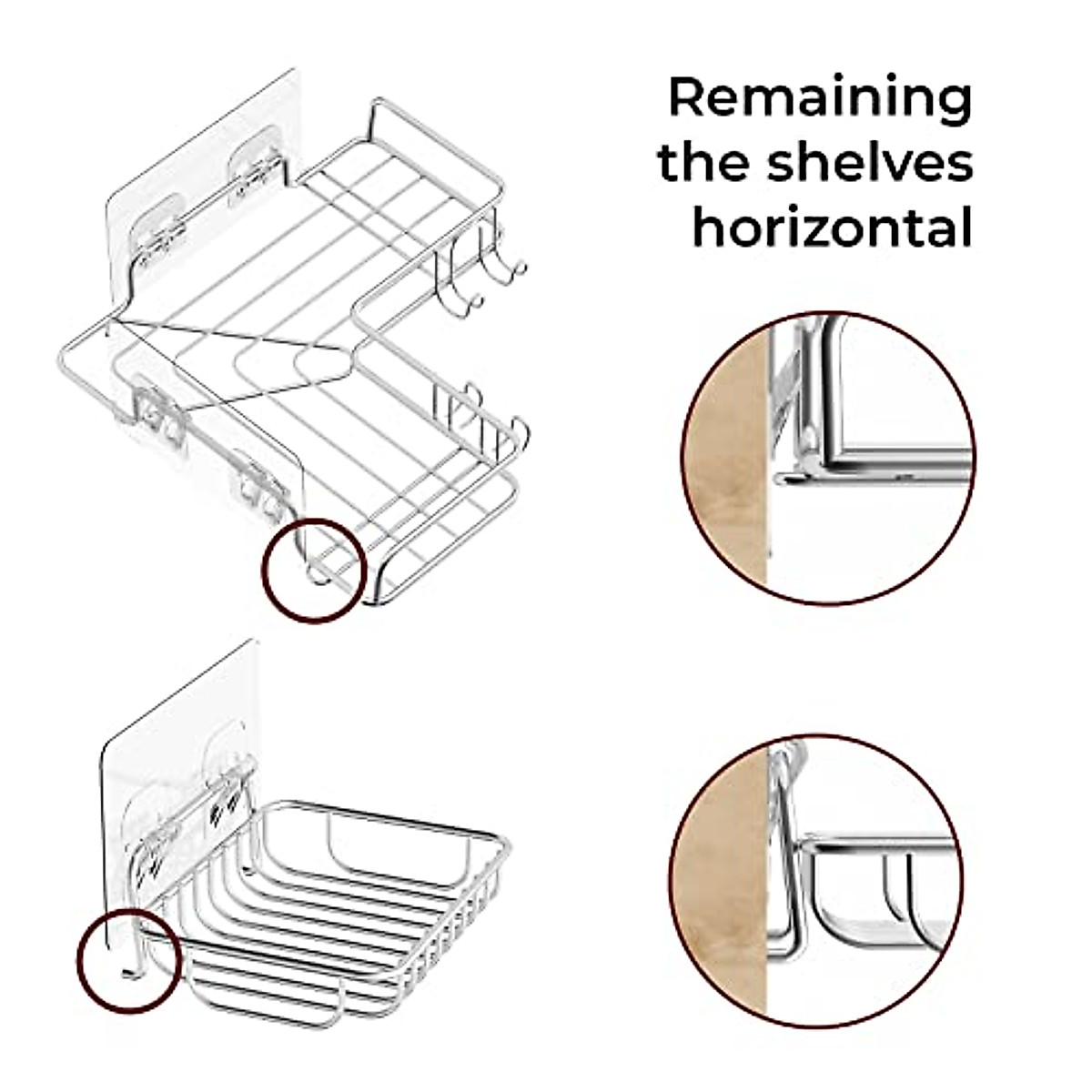 Remaining the shelves horizontal