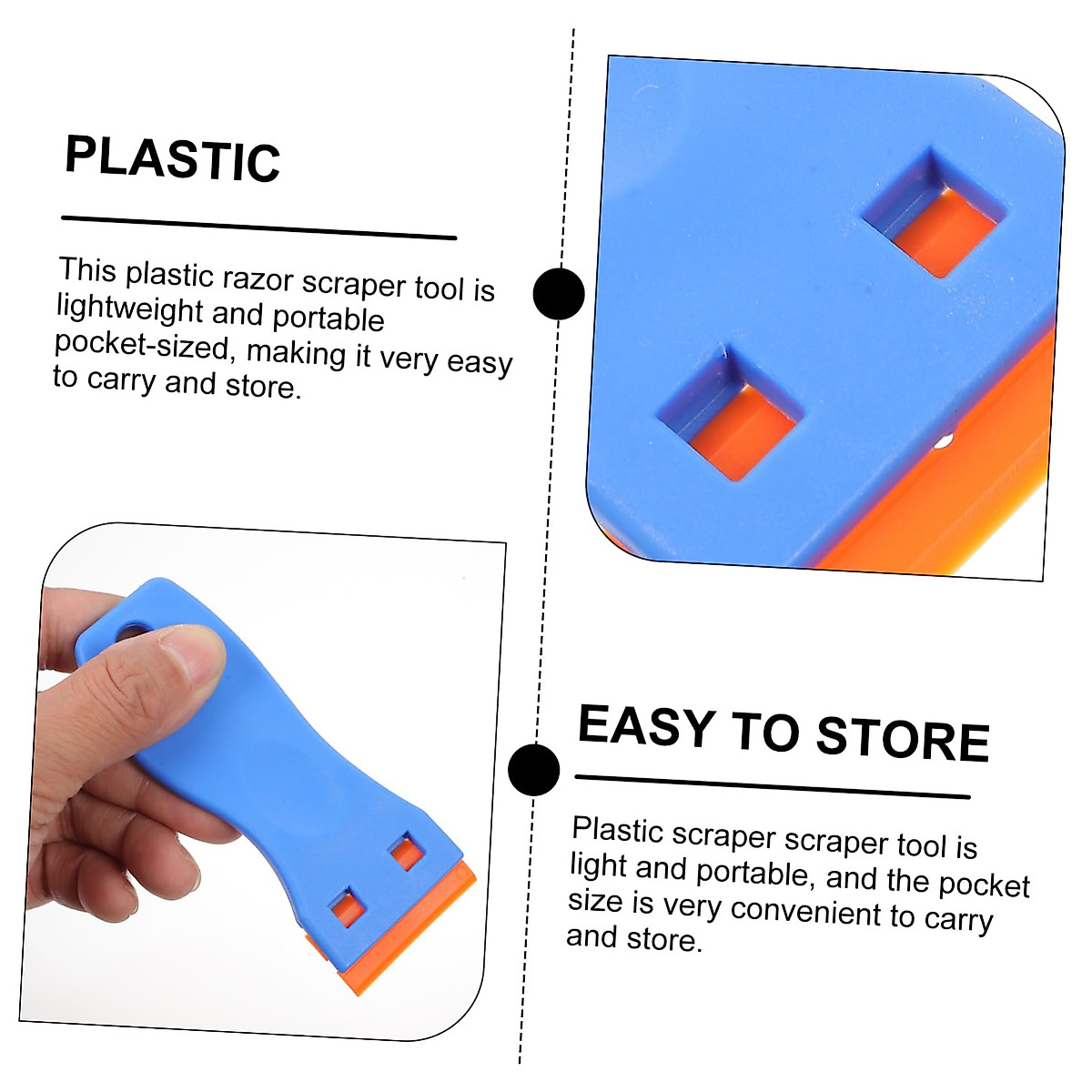 PLASTIC

This plastic razor scraper tool is lightweight and portable pocket-sized, making it very easy to carry and store.

EASY TO STORE

Plastic scraper scraper tool is light and portable, and the pocket size is very convenient to carry and store.