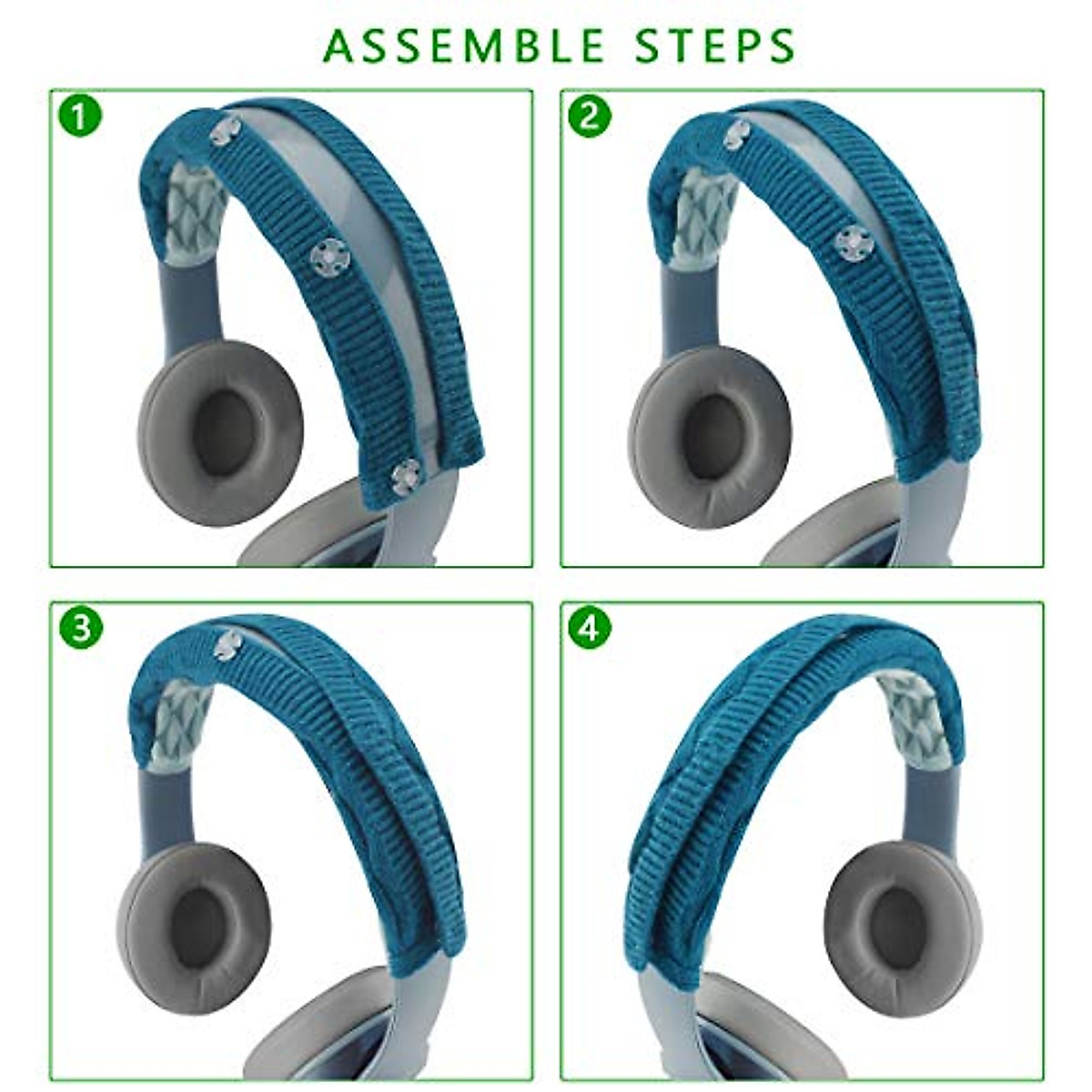 ASSEMBLE STEPS

1

2

3

4