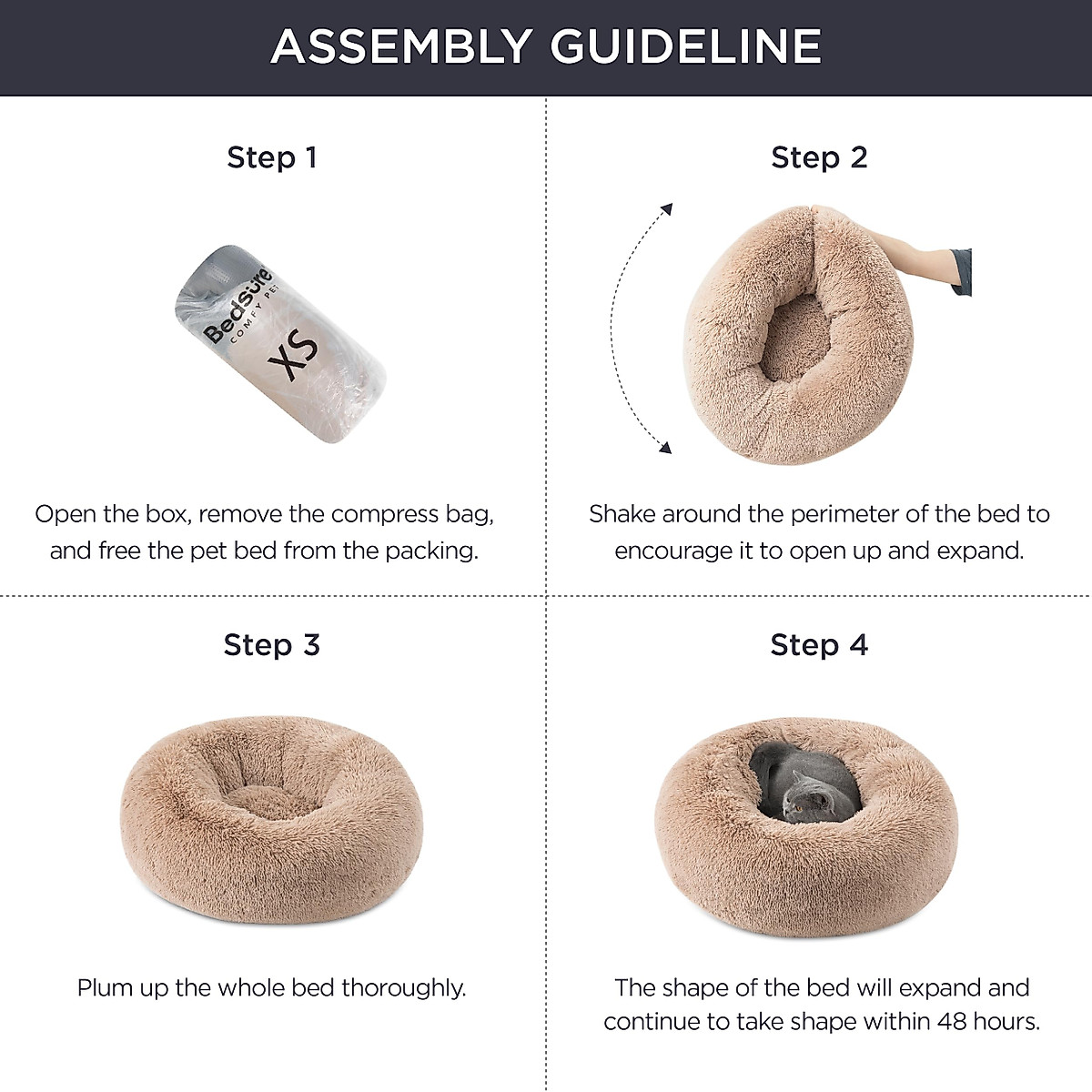 ASSEMBLY GUIDELINE

Step 1

Bedsure
COMFY PET
XS

Open the box, remove the compress bag, and free the pet bed from the packing.

Step 2

Shake around the perimeter of the bed to encourage it to open up and expand.

Step 3

Plum up the whole bed thoroughly.

Step 4

The shape of the bed will expand and continue to take shape within 48 hours.