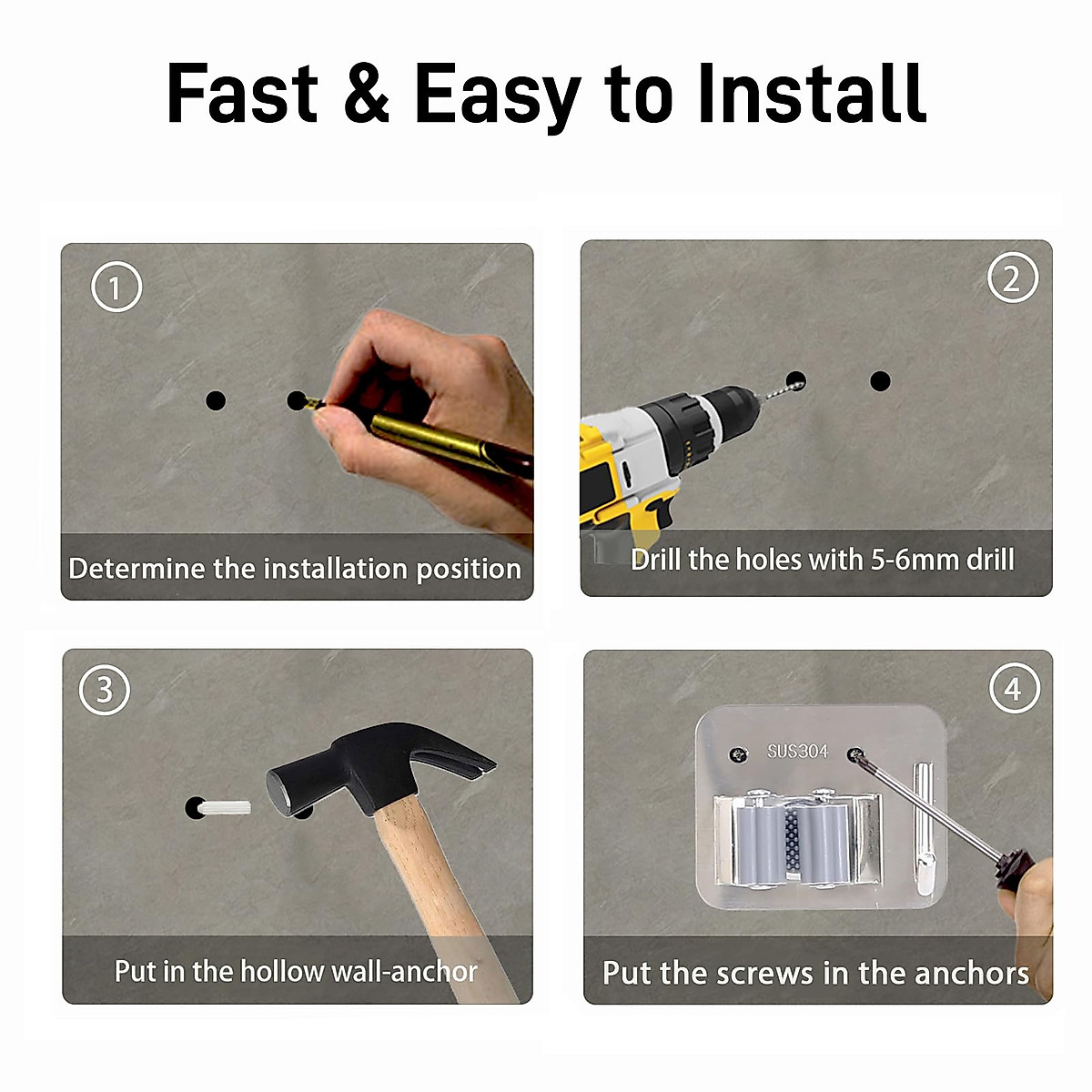 Fast & Easy to Install

①

Determine the installation position

②

Drill the holes with 5-6mm drill

③

Put in the hollow wall-anchor

④

SUS304

Put the screws in the anchors