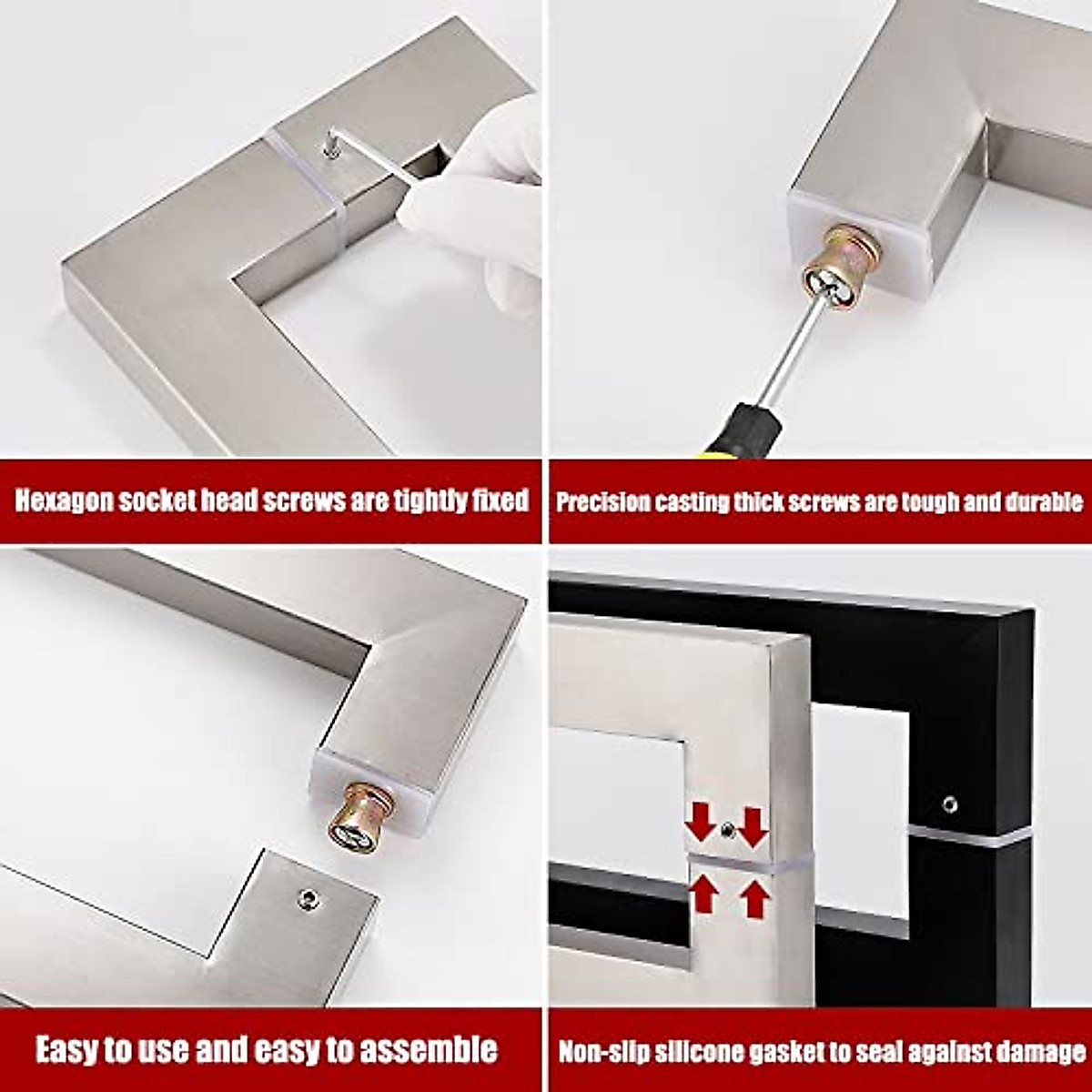 Hexagon socket head screws are tightly fixed

Precision casting thick screws are tough and durable

Easy to use and easy to assemble

Non-slip silicone gasket to seal against damage