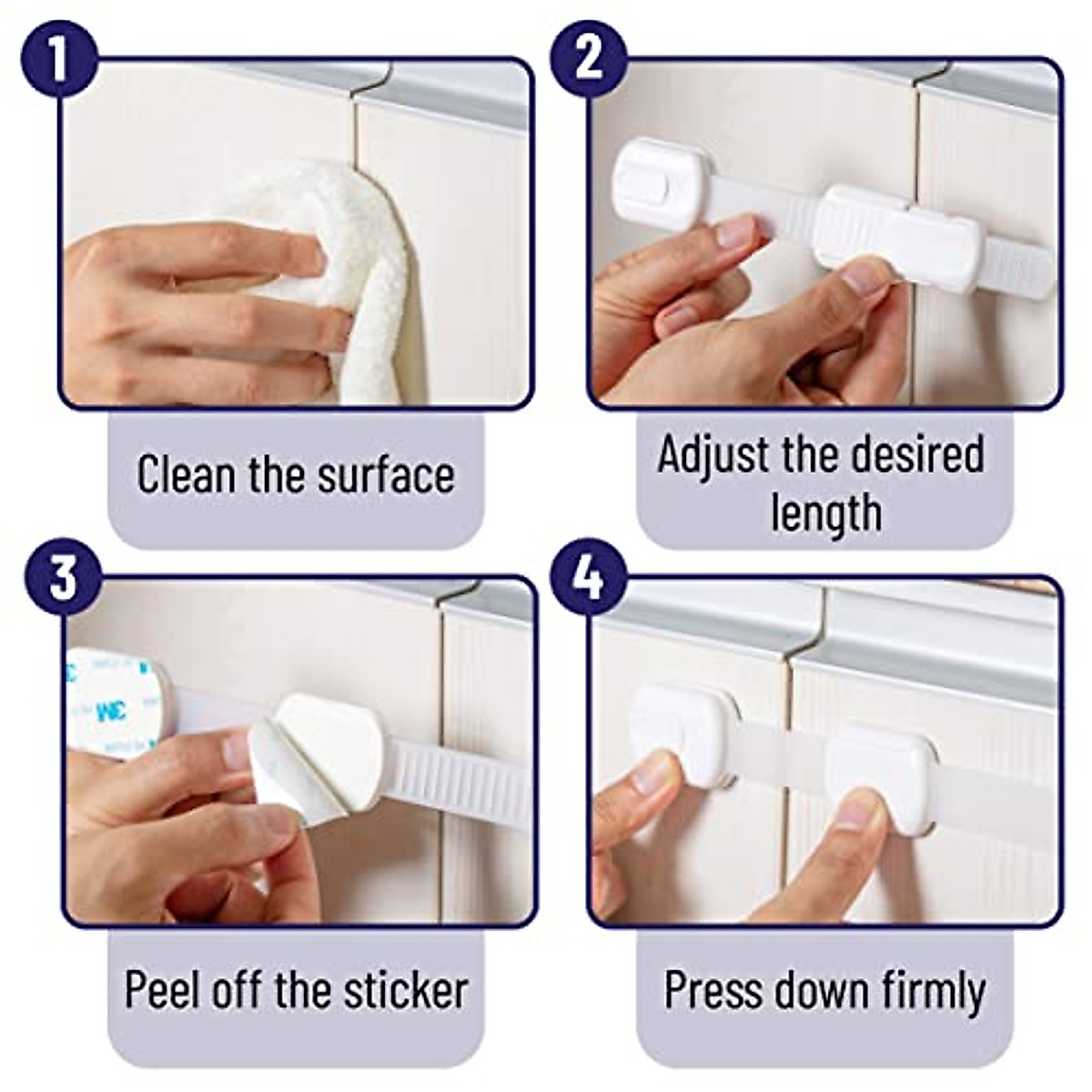 1

Clean the surface

2

Adjust the desired length

3

3M

Peel off the sticker

4

Press down firmly