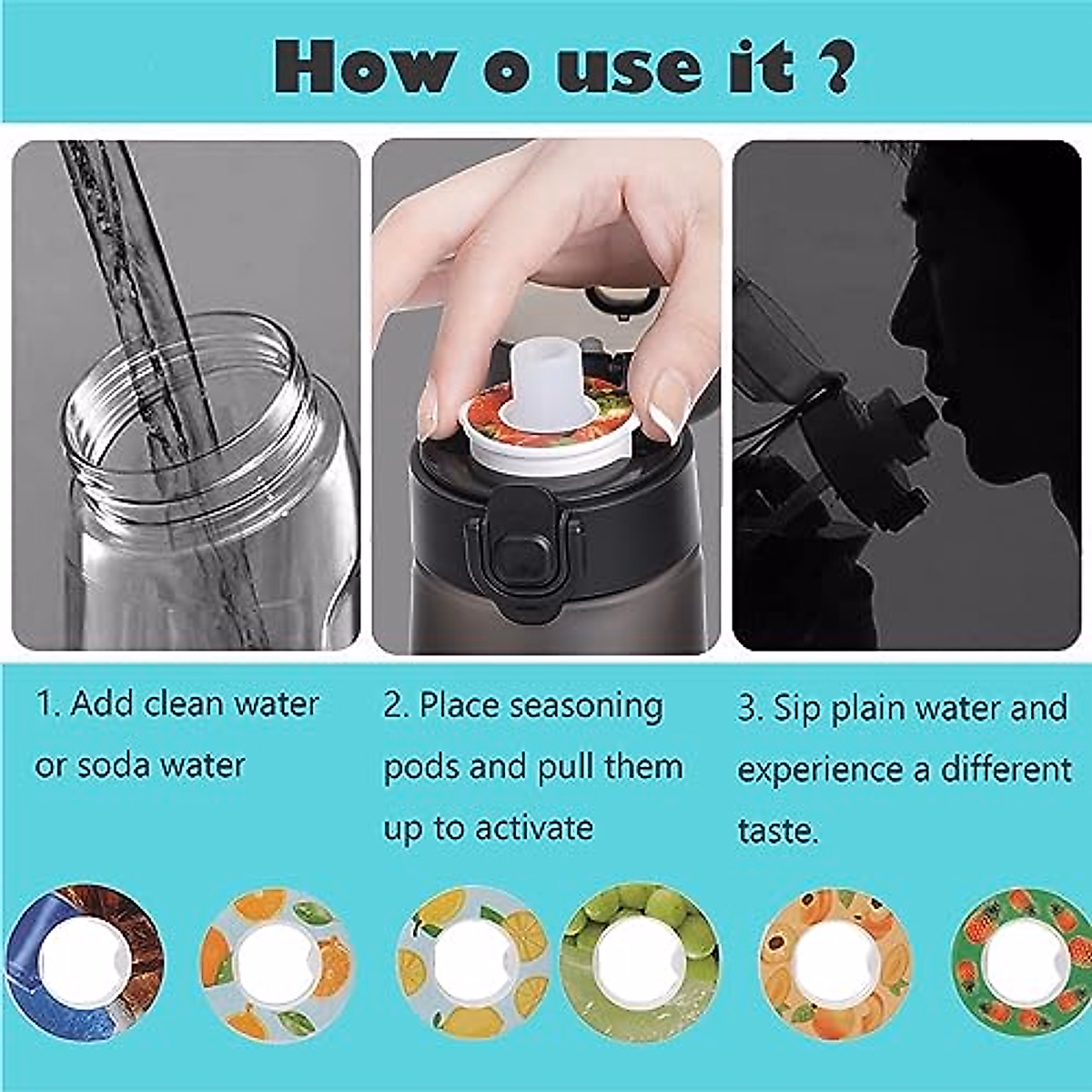 How o use it ?

1. Add clean water or soda water

2. Place seasoning pods and pull them up to activate

3. Sip plain water and experience a different taste.