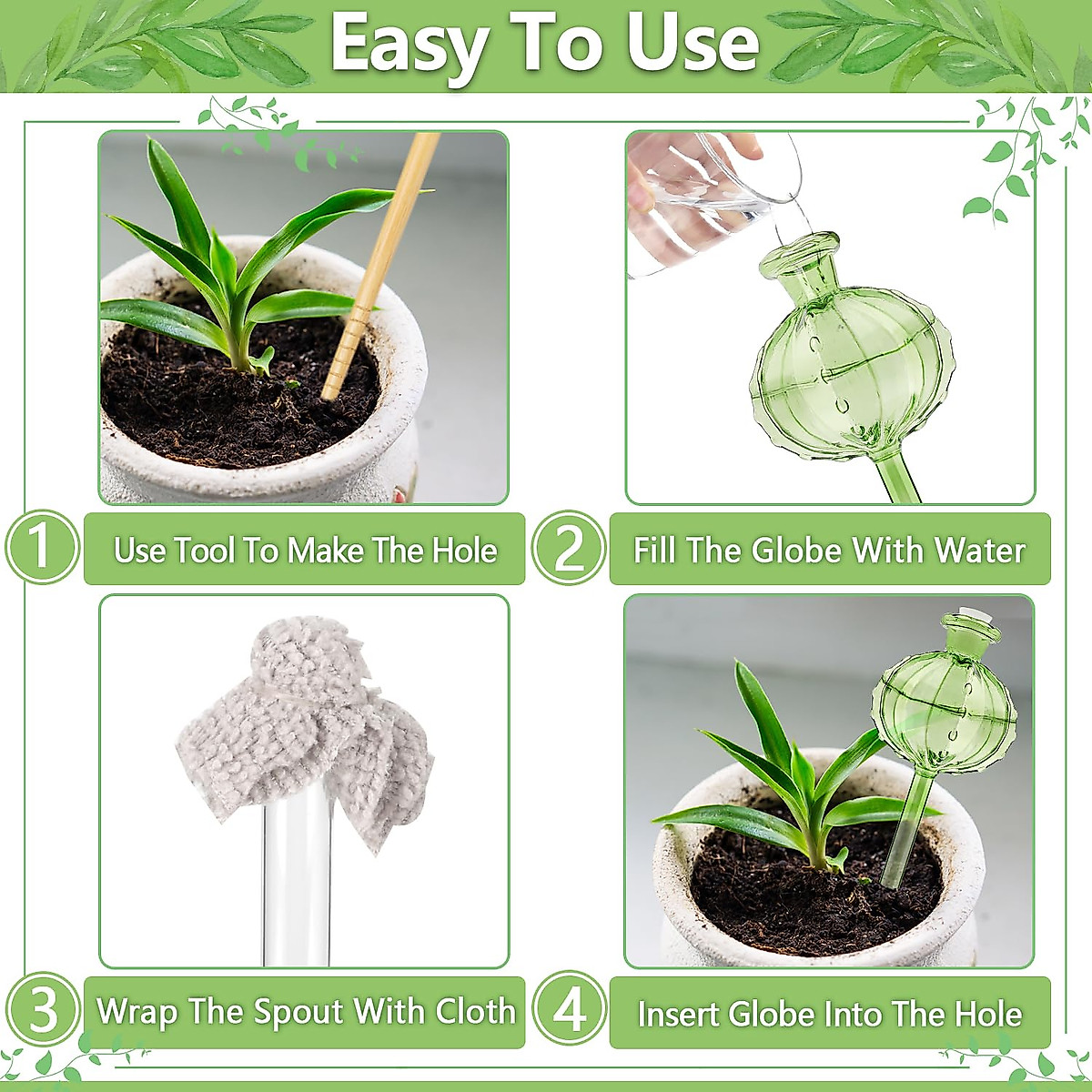 Easy To Use

1 Use Tool To Make The Hole

2 Fill The Globe With Water

3 Wrap The Spout With Cloth

4 Insert Globe Into The Hole