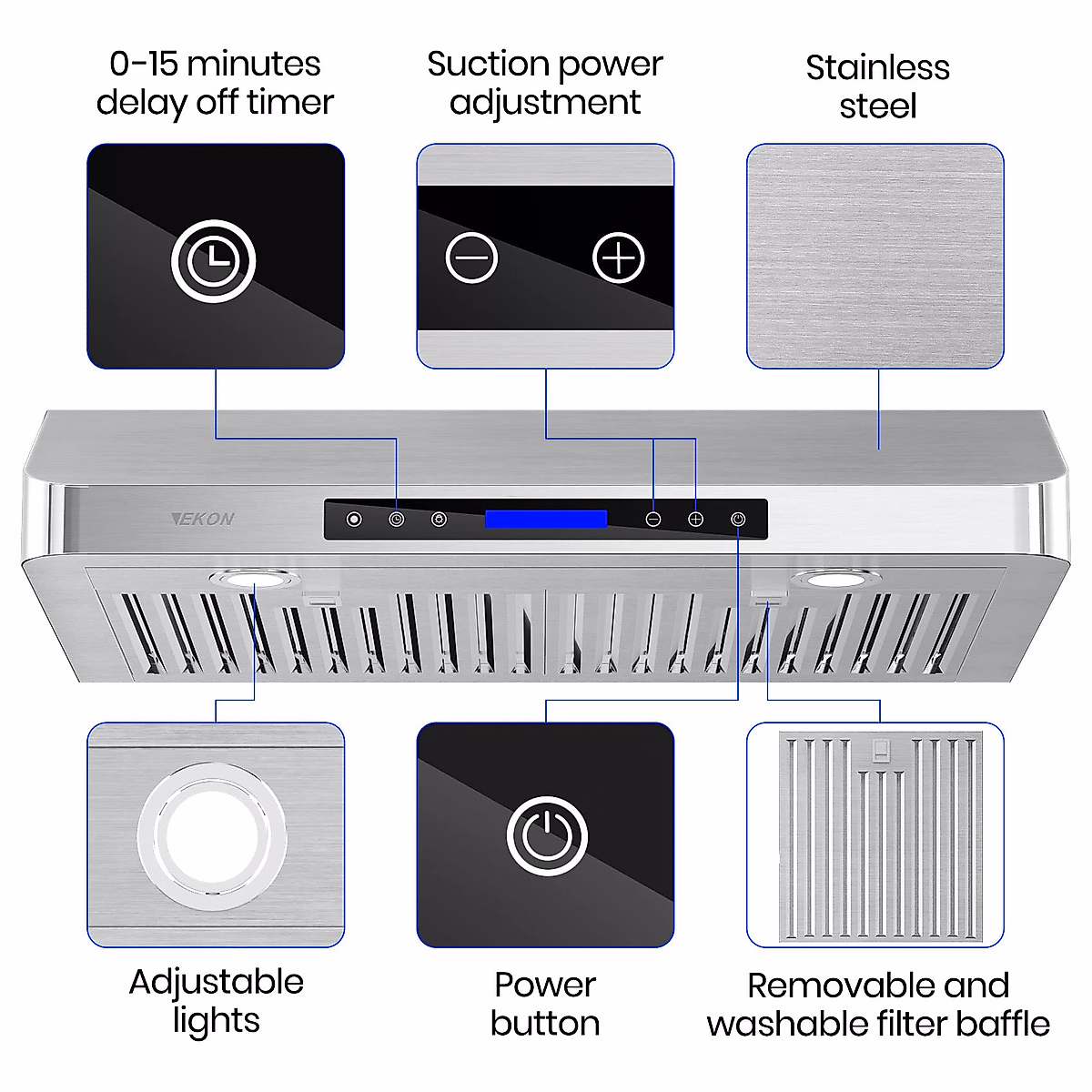 0-15 minutes delay off timer

Suction power adjustment

Stainless steel

VEKON

Adjustable lights

Power button

Removable and washable filter baffle