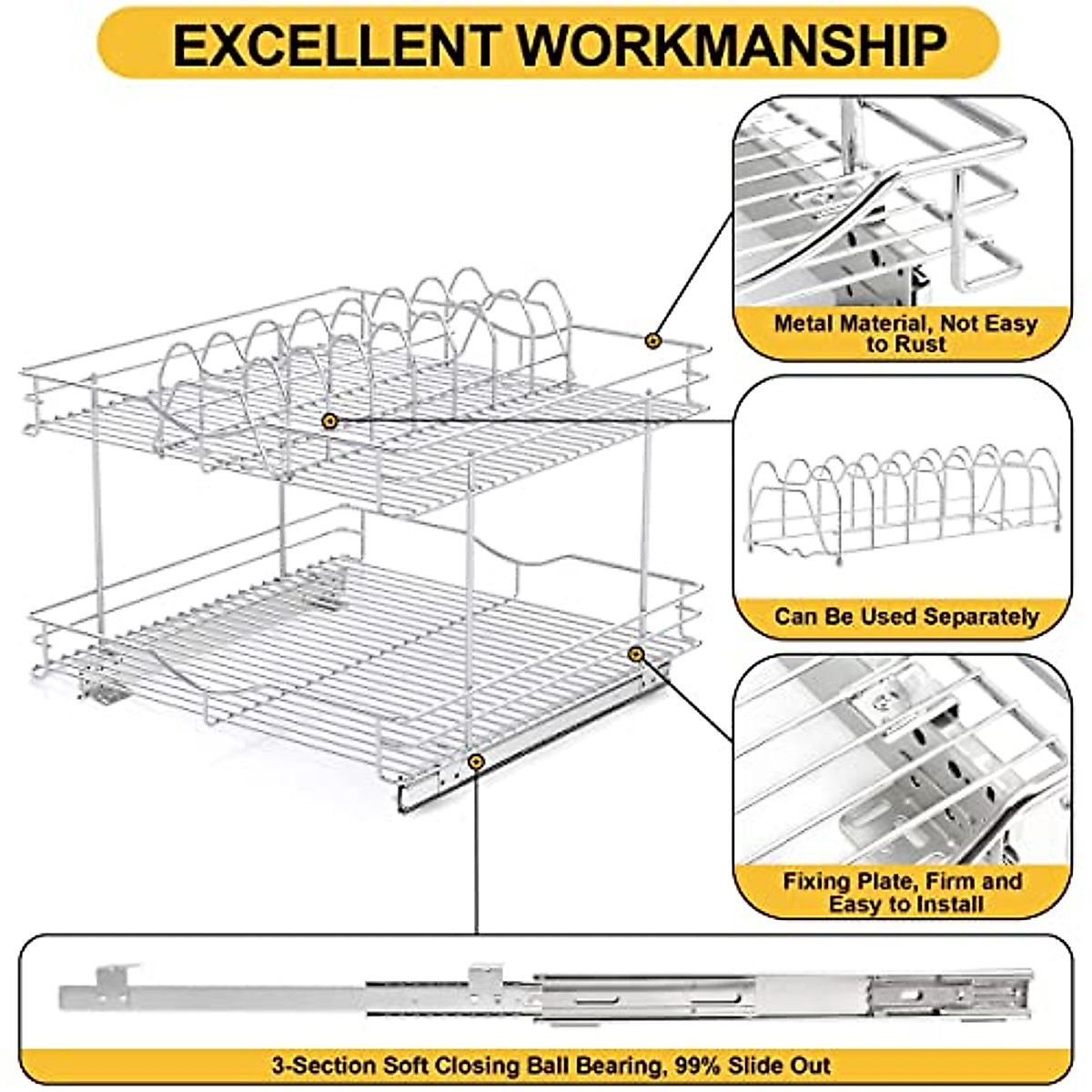 EXCELLENT WORKMANSHIP

Metal Material, Not Easy to Rust

Can Be Used Separately

Fixing Plate, Firm and Easy to Install

3-Section Soft Closing Ball Bearing, 99% Slide Out