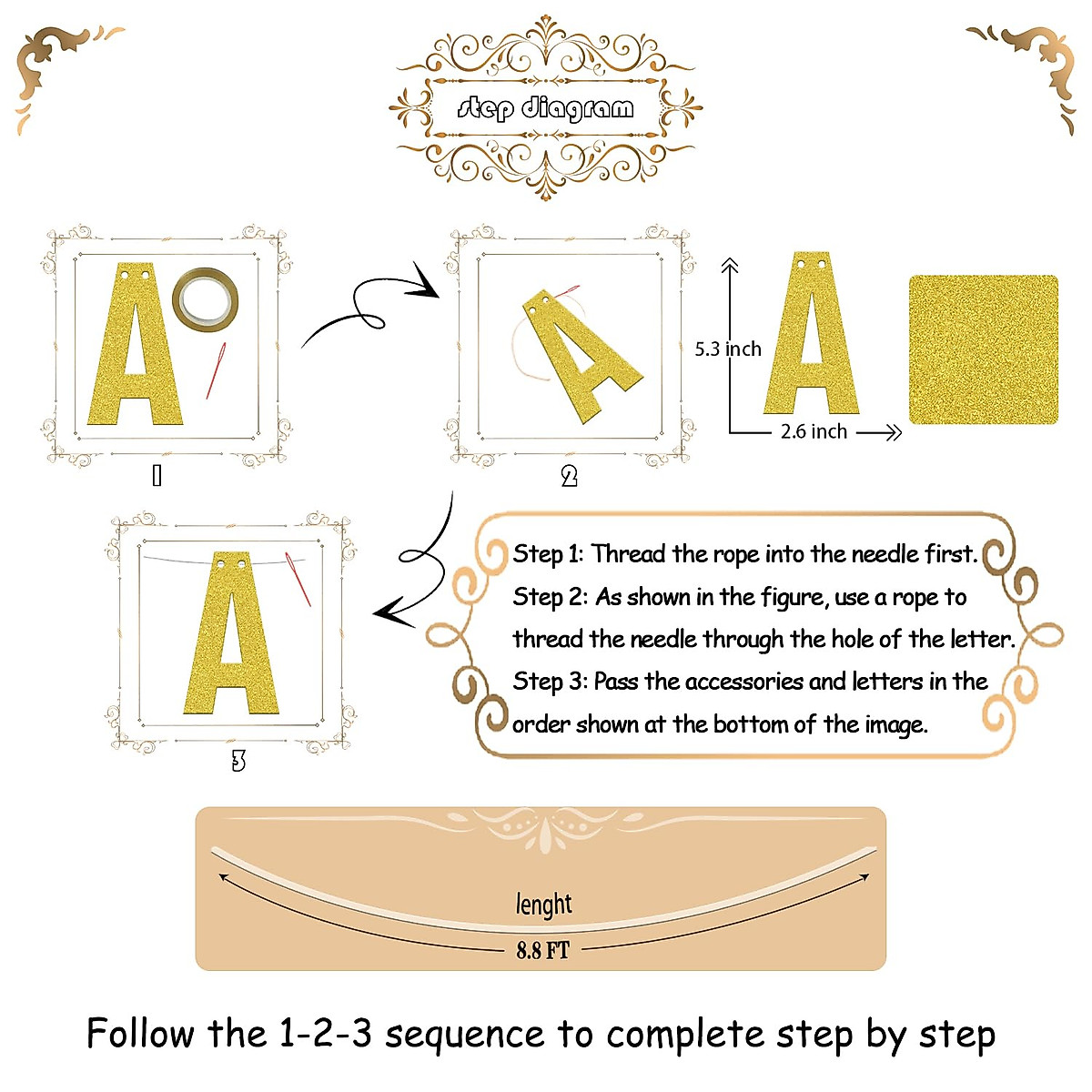 step diagram

A

1

A

2

5.3 inch

A

2.6 inch

A

3

Step 1: Thread the rope into the needle first.
Step 2: As shown in the figure, use a rope to thread the needle through the hole of the letter.
Step 3: Pass the accessories and letters in the order shown at the bottom of the image.

lenght

8.8 FT

Follow the 1-2-3 sequence to complete step by step