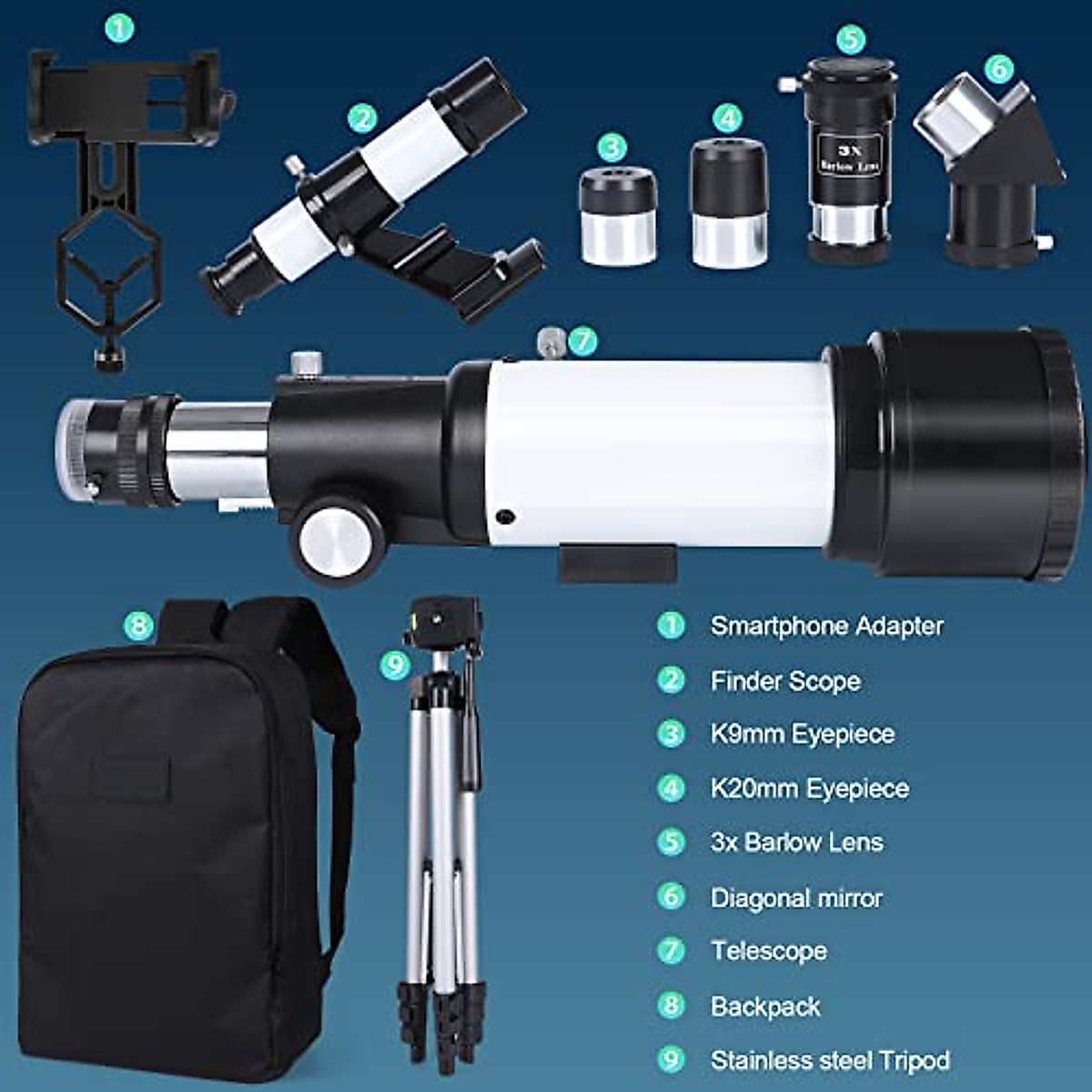 1
2
3
4
5
3X Barlow Lens
6
7
8
9

1 Smartphone Adapter
2 Finder Scope
3 K9mm Eyepiece
4 K20mm Eyepiece
5 3x Barlow Lens
6 Diagonal mirror
7 Telescope
8 Backpack
9 Stainless steel Tripod