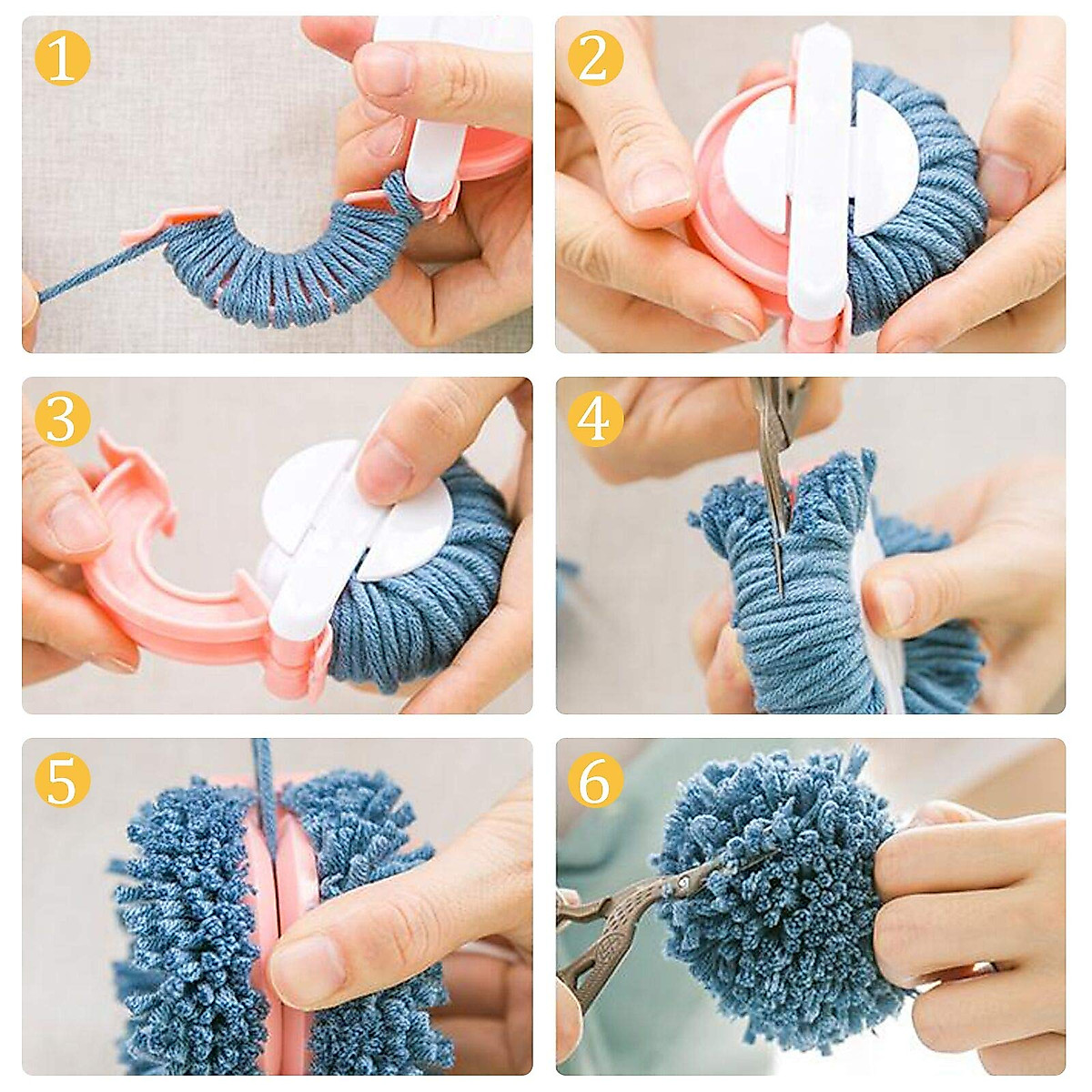 1

2

3

4

5

6