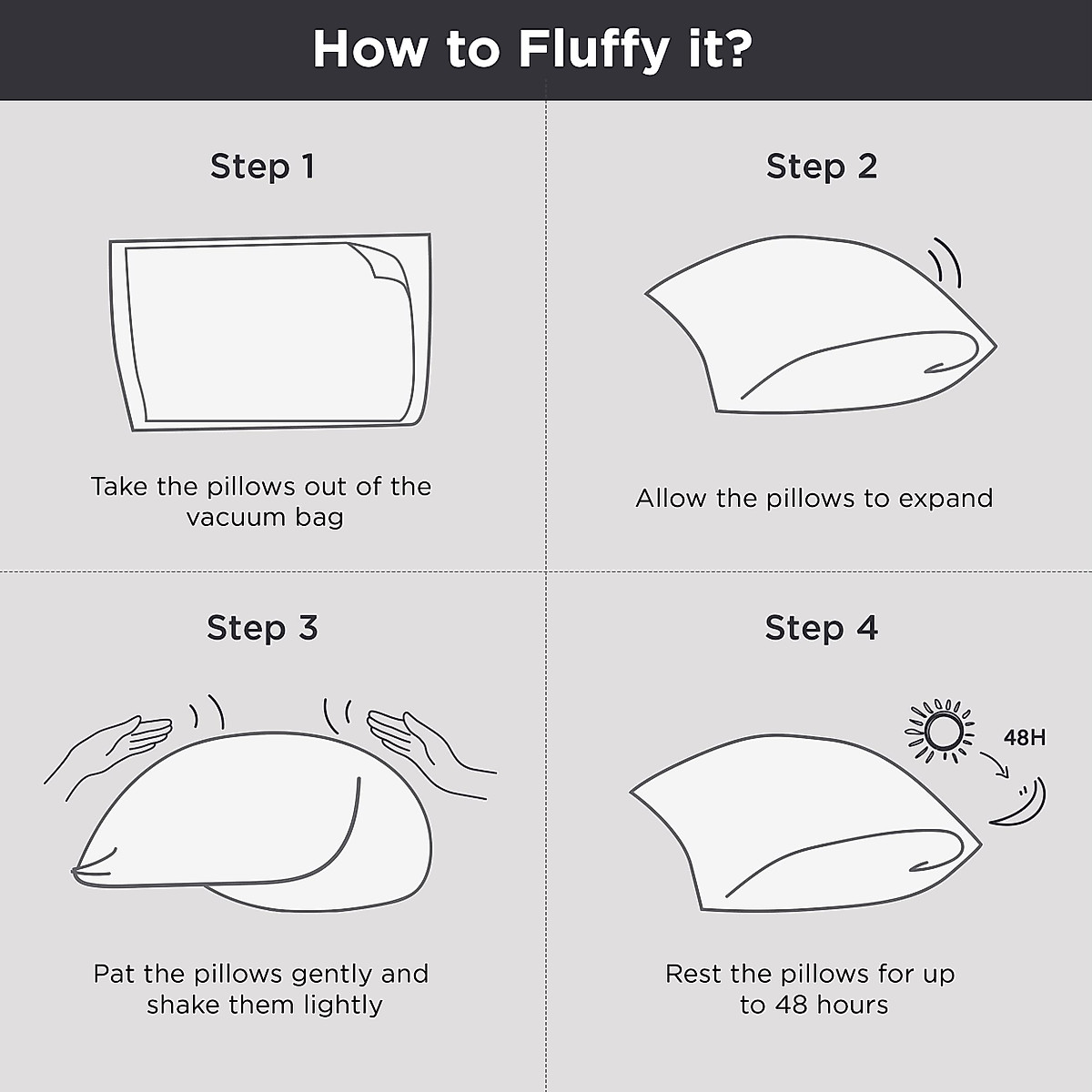 How to Fluffy it?

Step 1

Take the pillows out of the vacuum bag

Step 2

Allow the pillows to expand

Step 3

Pat the pillows gently and shake them lightly

Step 4

48H

Rest the pillows for up to 48 hours