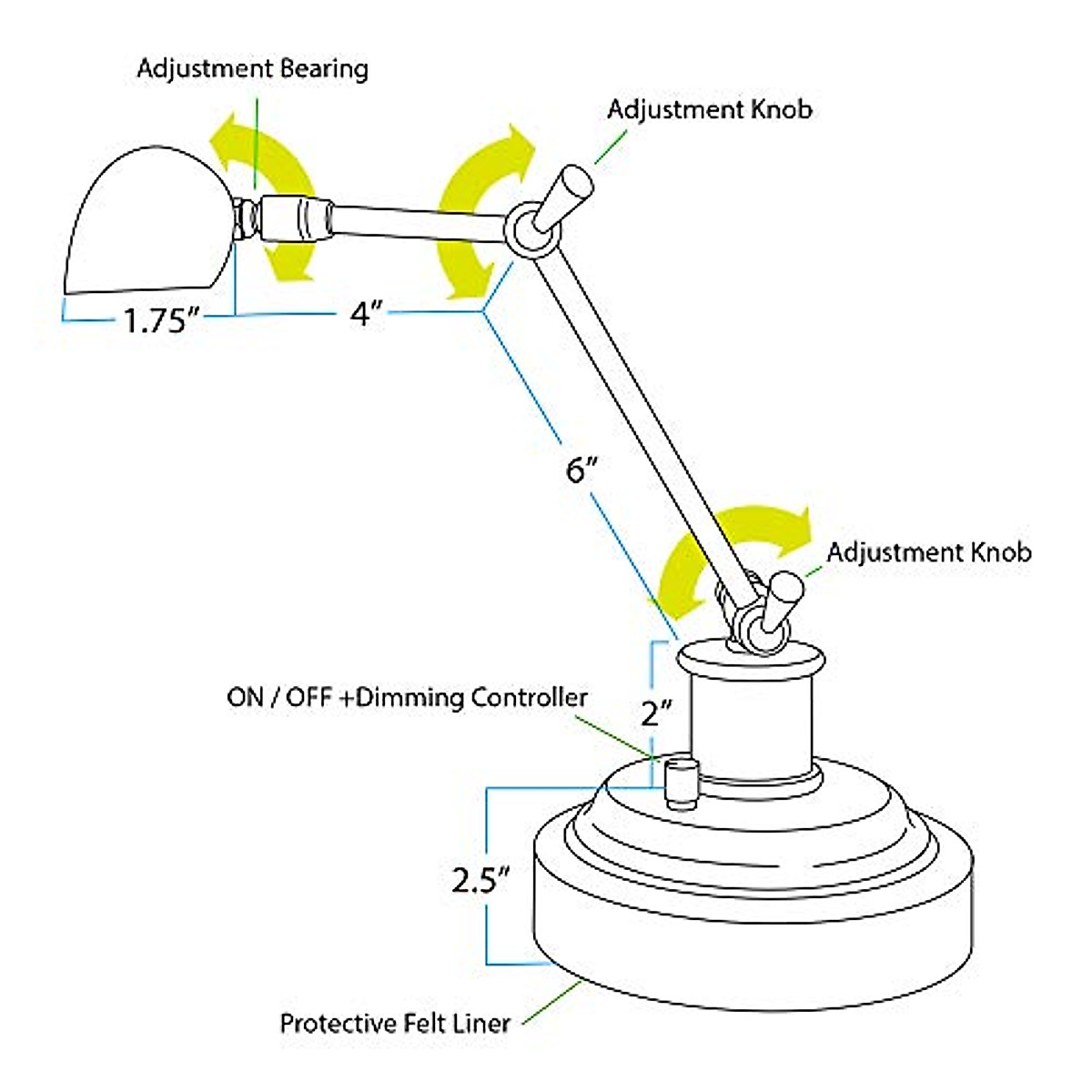 Adjustment Bearing

Adjustment Knob

1.75″

4″

6″

Adjustment Knob

ON / OFF +Dimming Controller

2″

2.5″

Protective Felt Liner