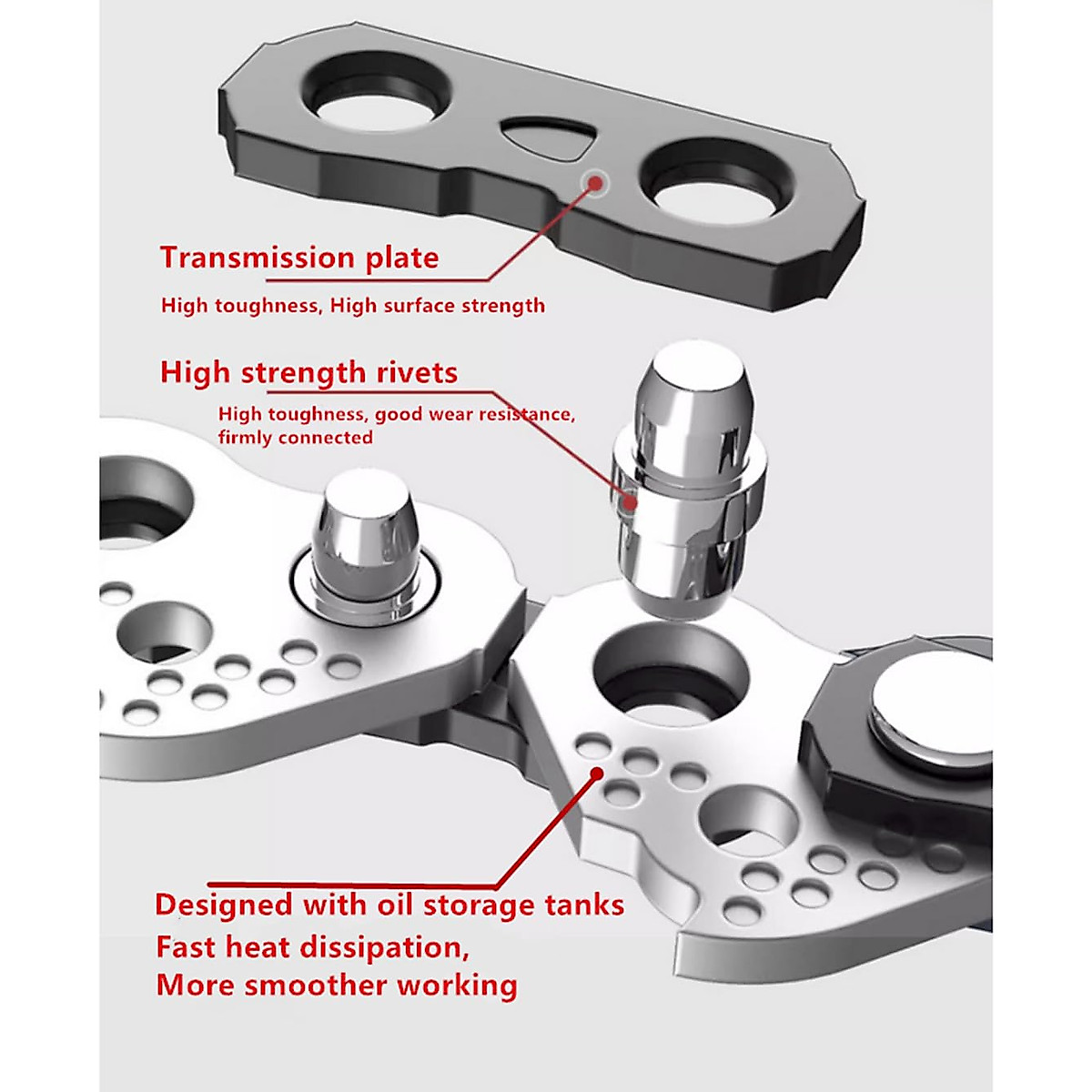 Transmission plate

High toughness, High surface strength

High strength rivets

High toughness, good wear resistance, firmly connected

Designed with oil storage tanks
Fast heat dissipation,
More smoother working