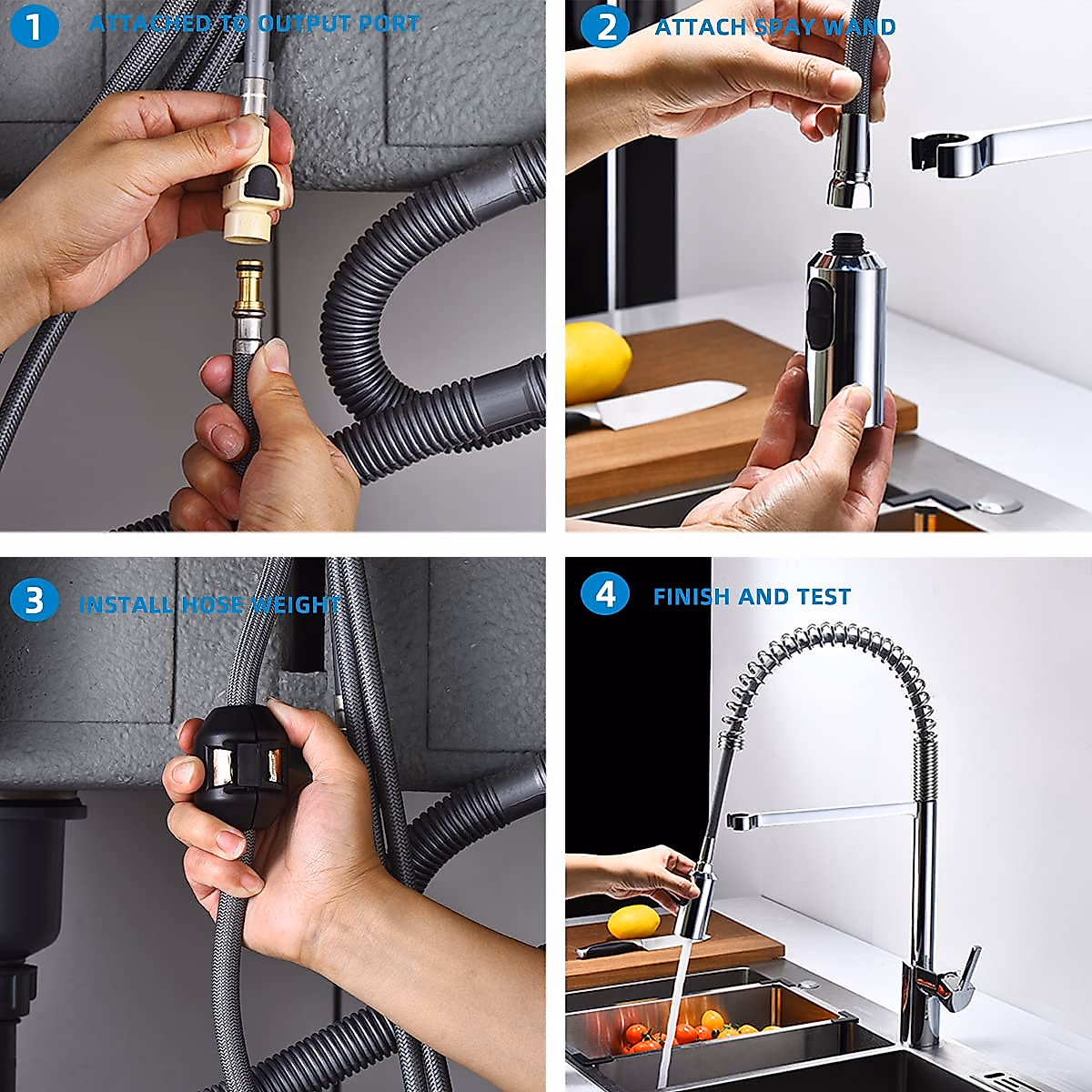 1 ATTACHED TO OUTPUT PORT

2 ATTACH SPAY WAND

3 INSTALL HOSE WEIGHT

4 FINISH AND TEST