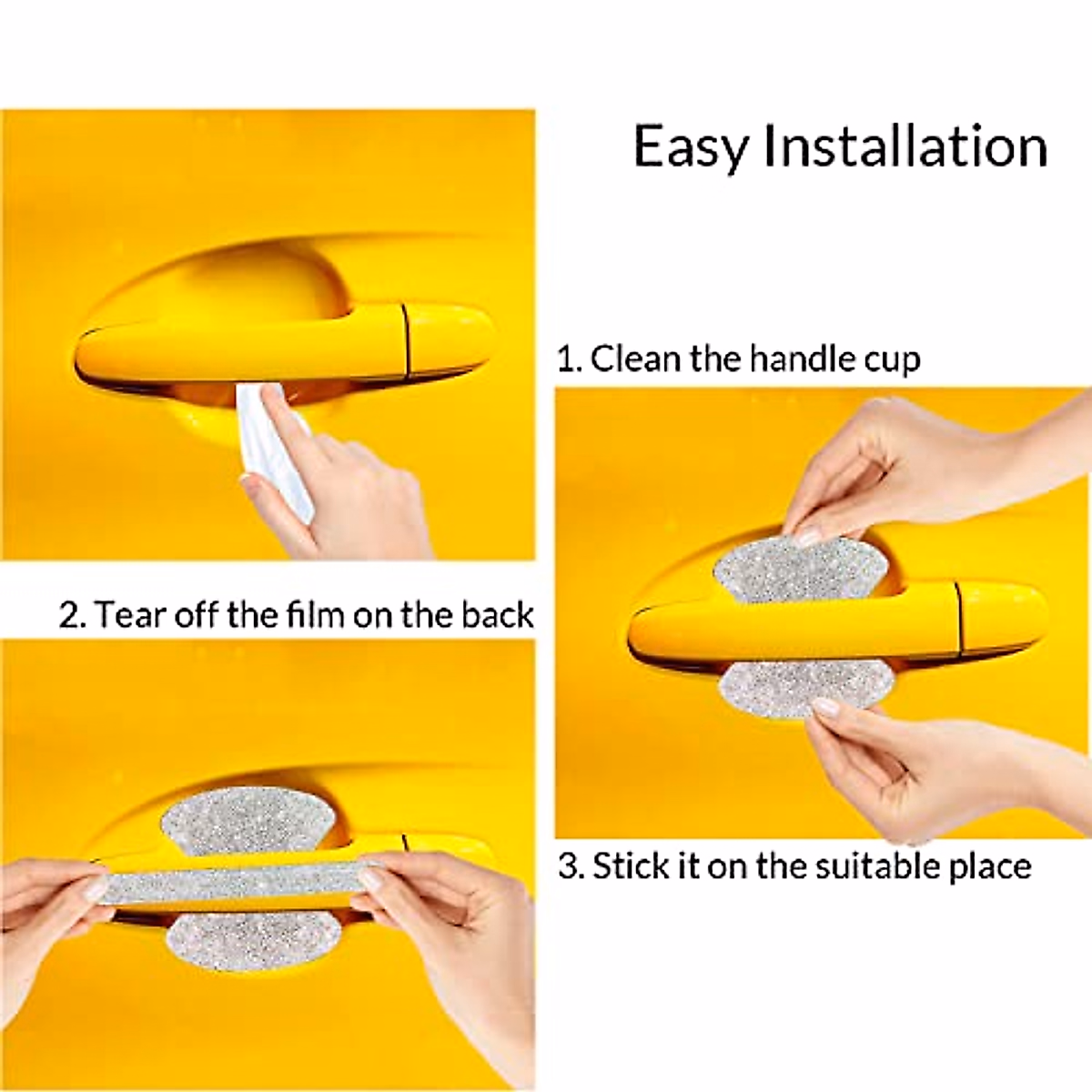 Easy Installation

1. Clean the handle cup

2. Tear off the film on the back

3. Stick it on the suitable place