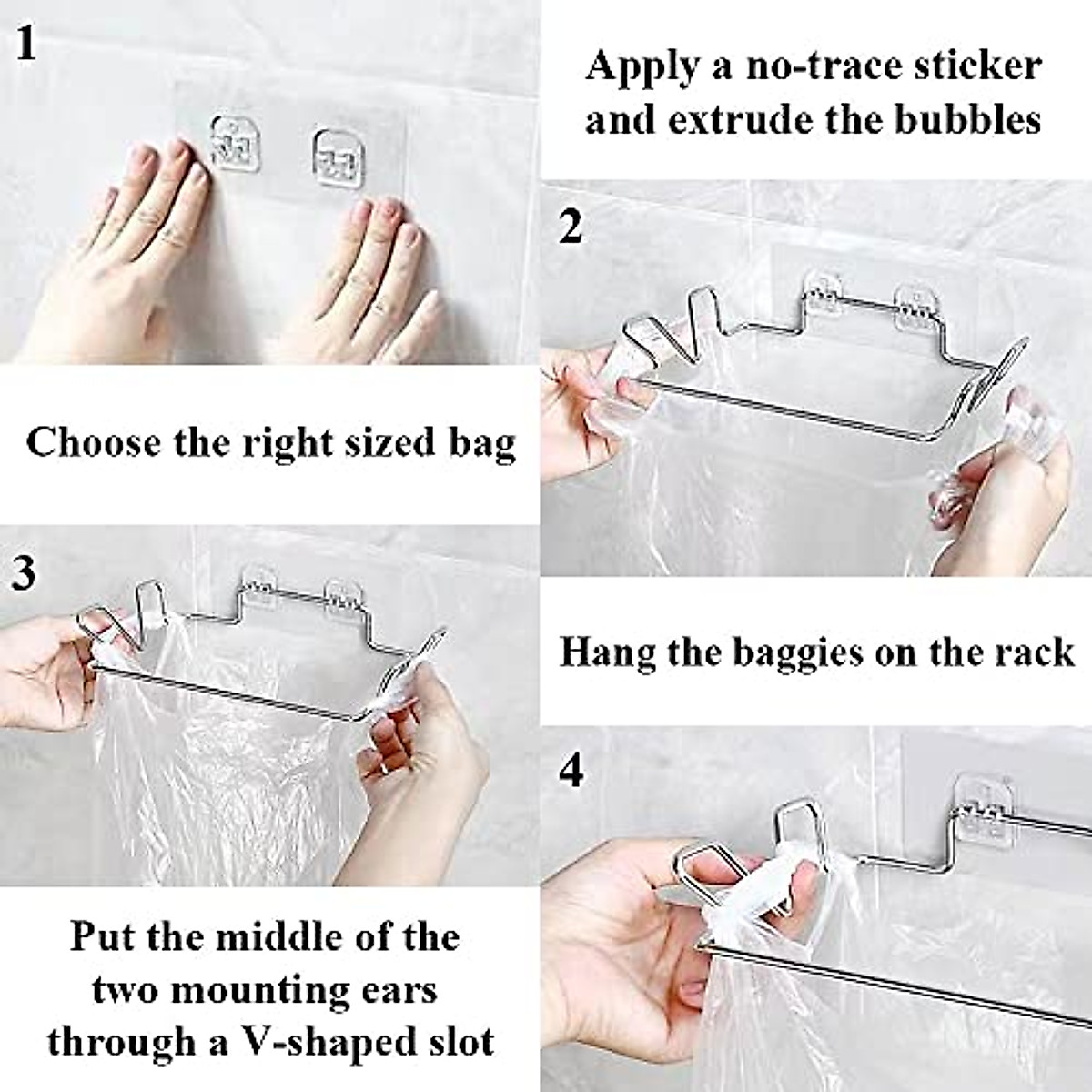 1

Apply a no-trace sticker and extrude the bubbles

2

Choose the right sized bag

3

Hang the baggies on the rack

4

Put the middle of the two mounting ears through a V-shaped slot