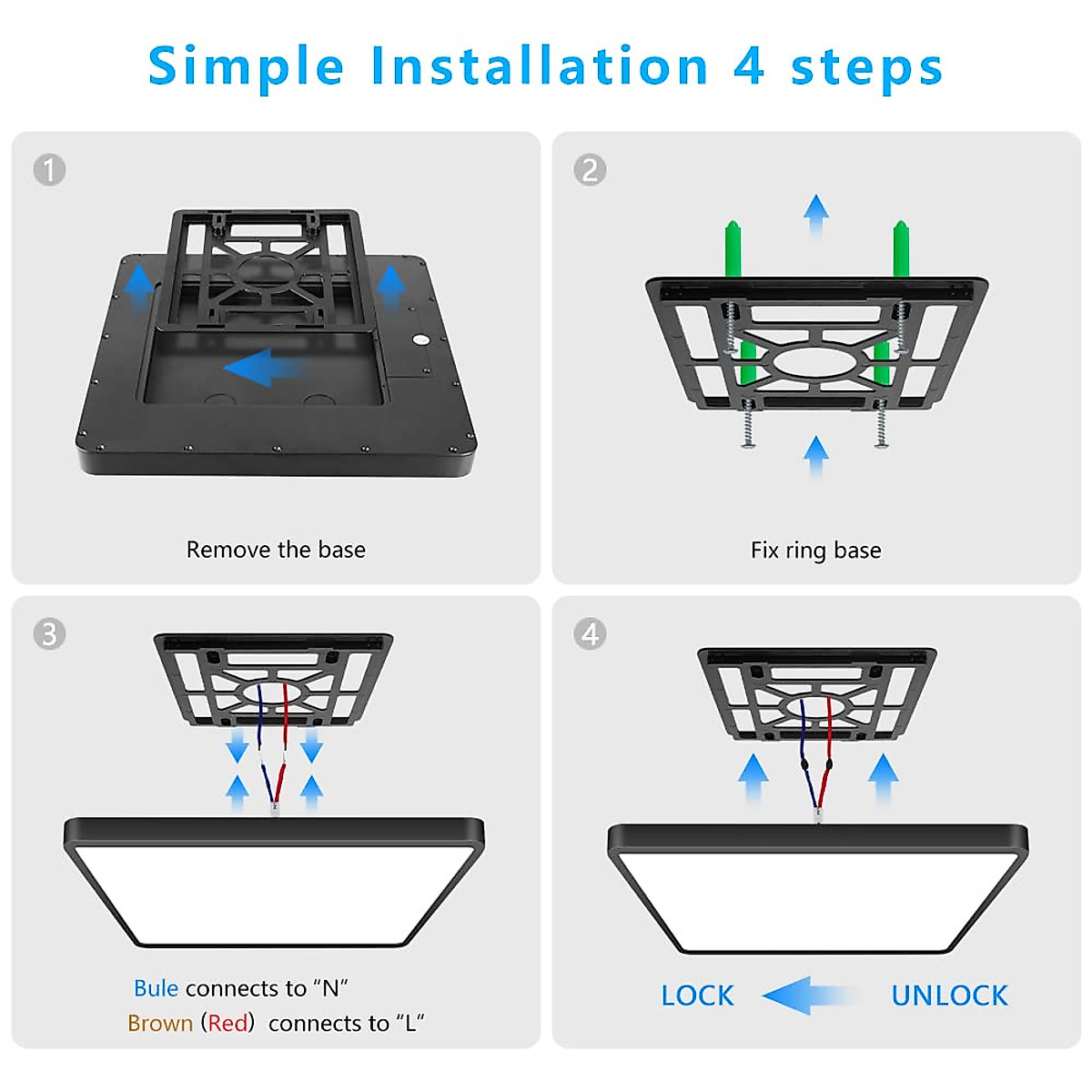 Simple Installation 4 steps

1

Remove the base

2

Fix ring base

3

Bule connects to “N”

Brown (Red) connects to “L”

4

LOCK UNLOCK