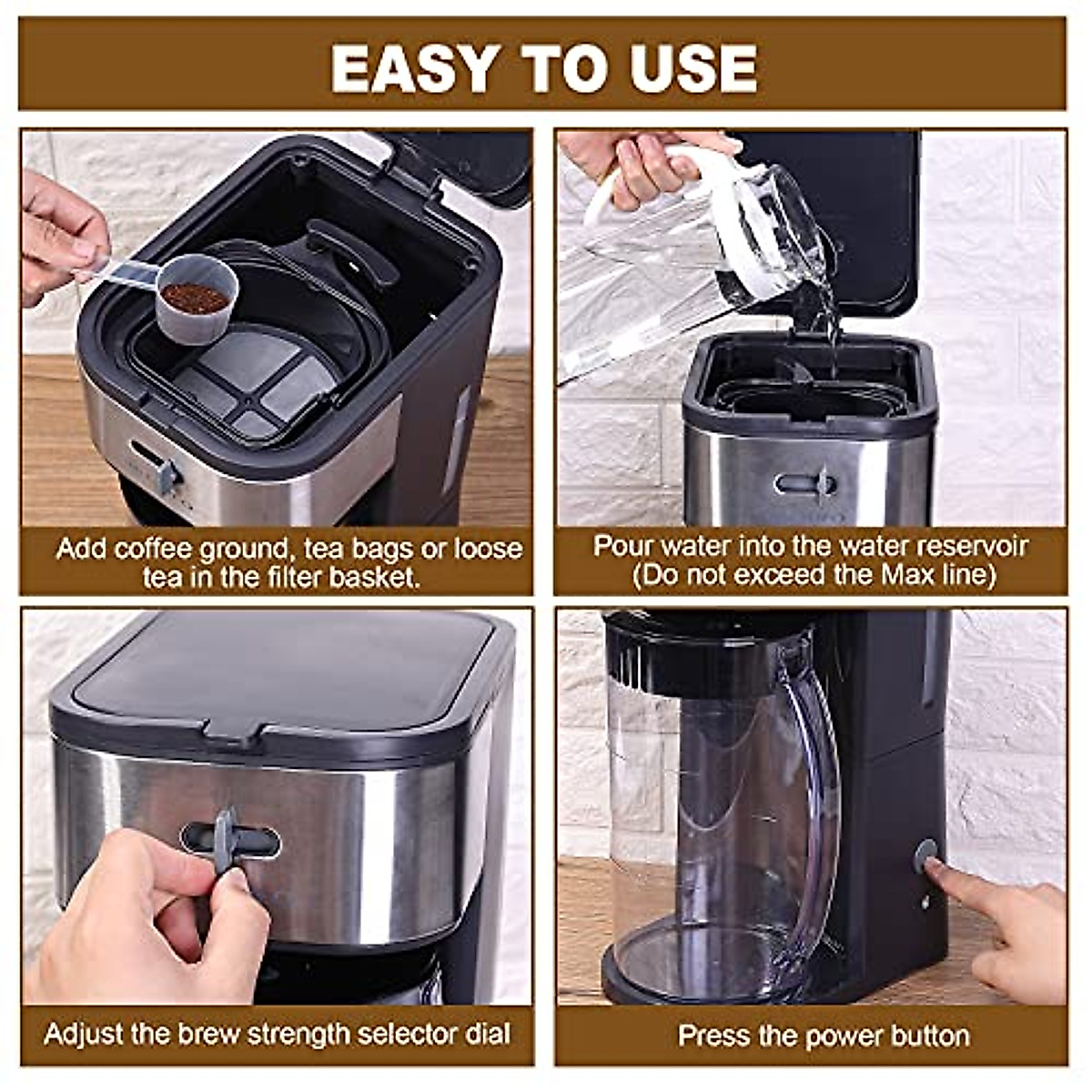 EASY TO USE

Add coffee ground, tea bags or loose tea in the filter basket.

Pour water into the water reservoir (Do not exceed the Max line)

Adjust the brew strength selector dial

Press the power button