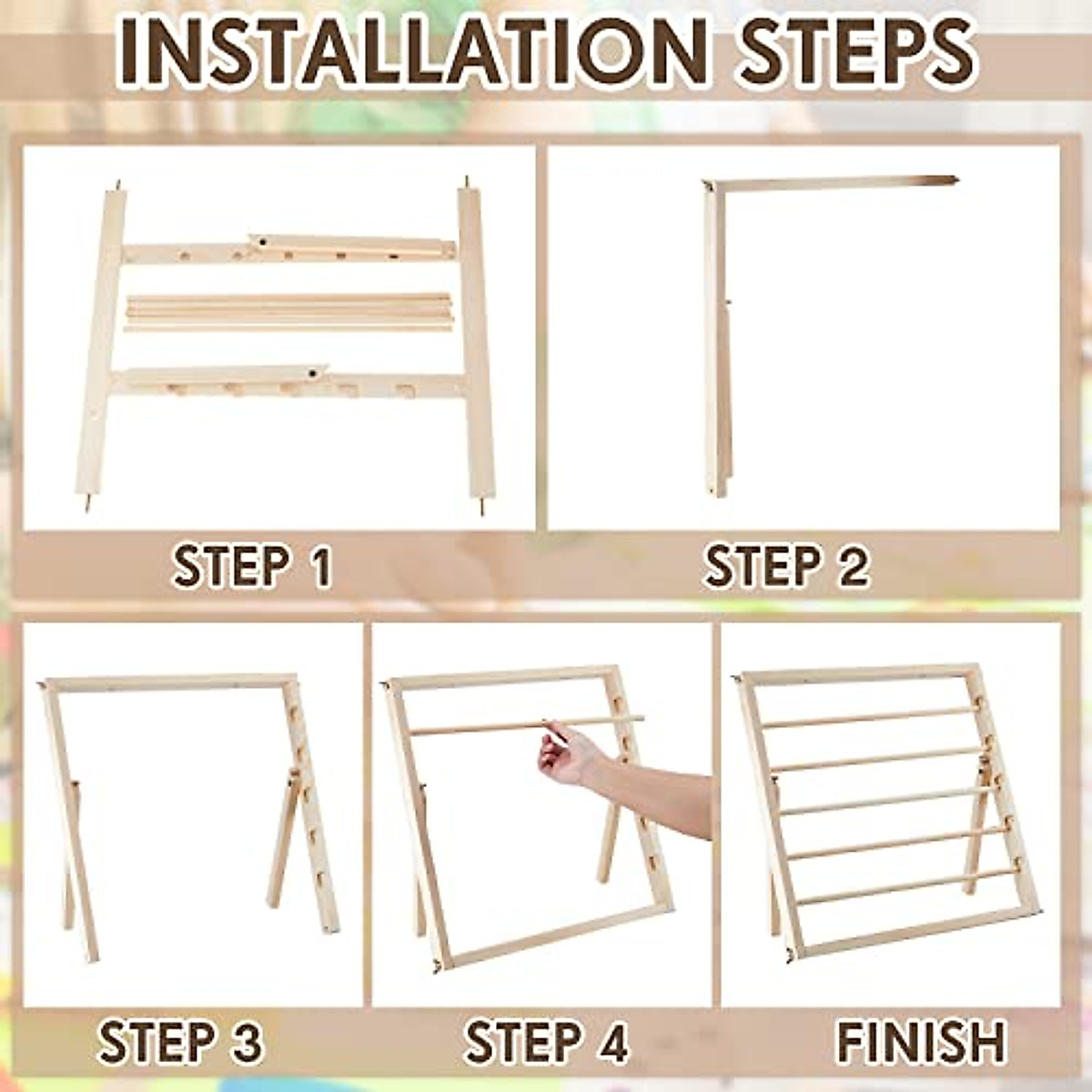 INSTALLATION STEPS

STEP 1

STEP 2

STEP 3

STEP 4

FINISH