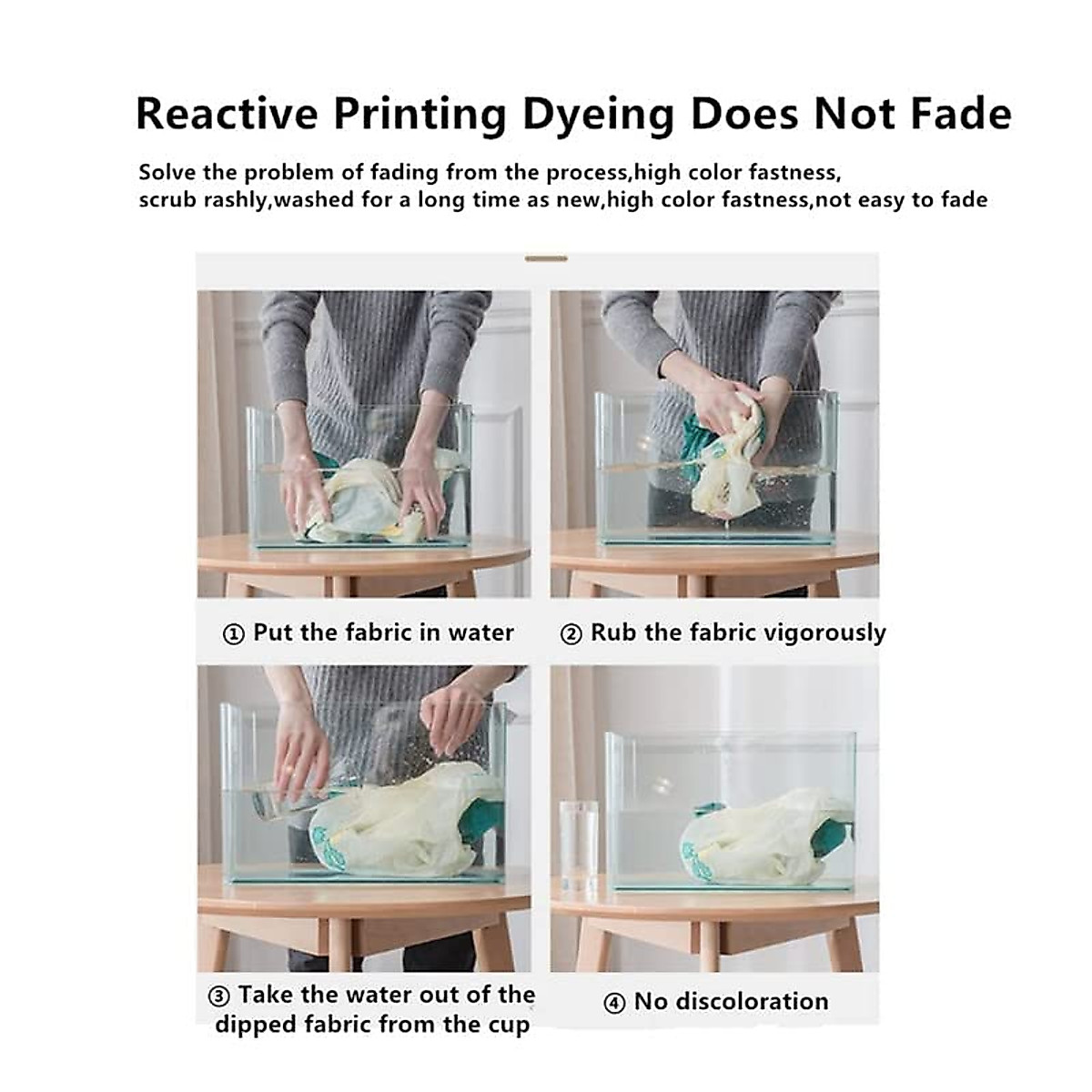 Reactive Printing Dyeing Does Not Fade

Solve the problem of fading from the process,high color fastness, scrub rashly,washed for a long time as new,high color fastness,not easy to fade

① Put the fabric in water

② Rub the fabric vigorously

③ Take the water out of the dipped fabric from the cup

④ No discoloration