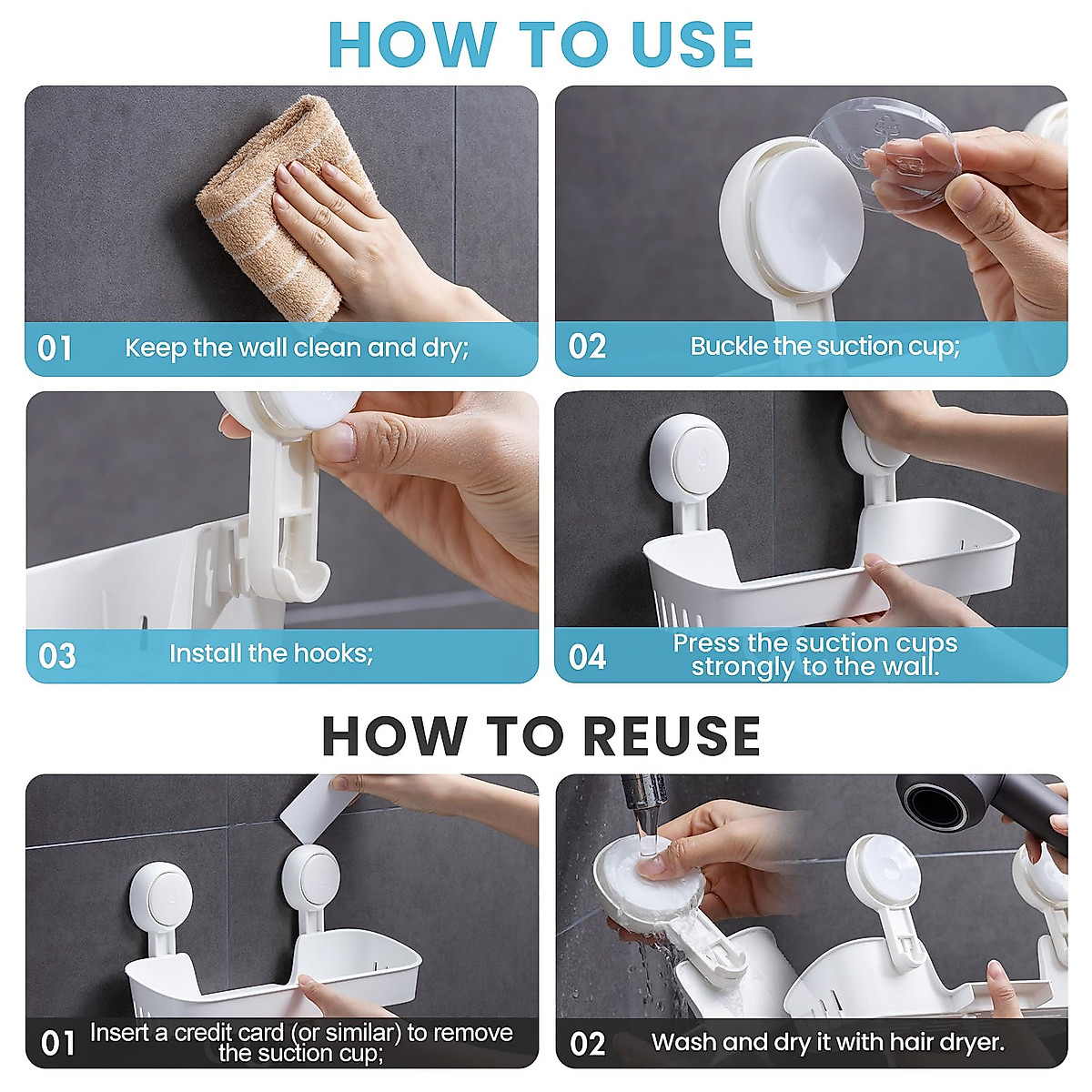 HOW TO USE

01 Keep the wall clean and dry;

02 Buckle the suction cup;

03 Install the hooks;

04 Press the suction cups strongly to the wall.

HOW TO REUSE

01 Insert a credit card (or similar) to remove the suction cup;

02 Wash and dry it with hair dryer.