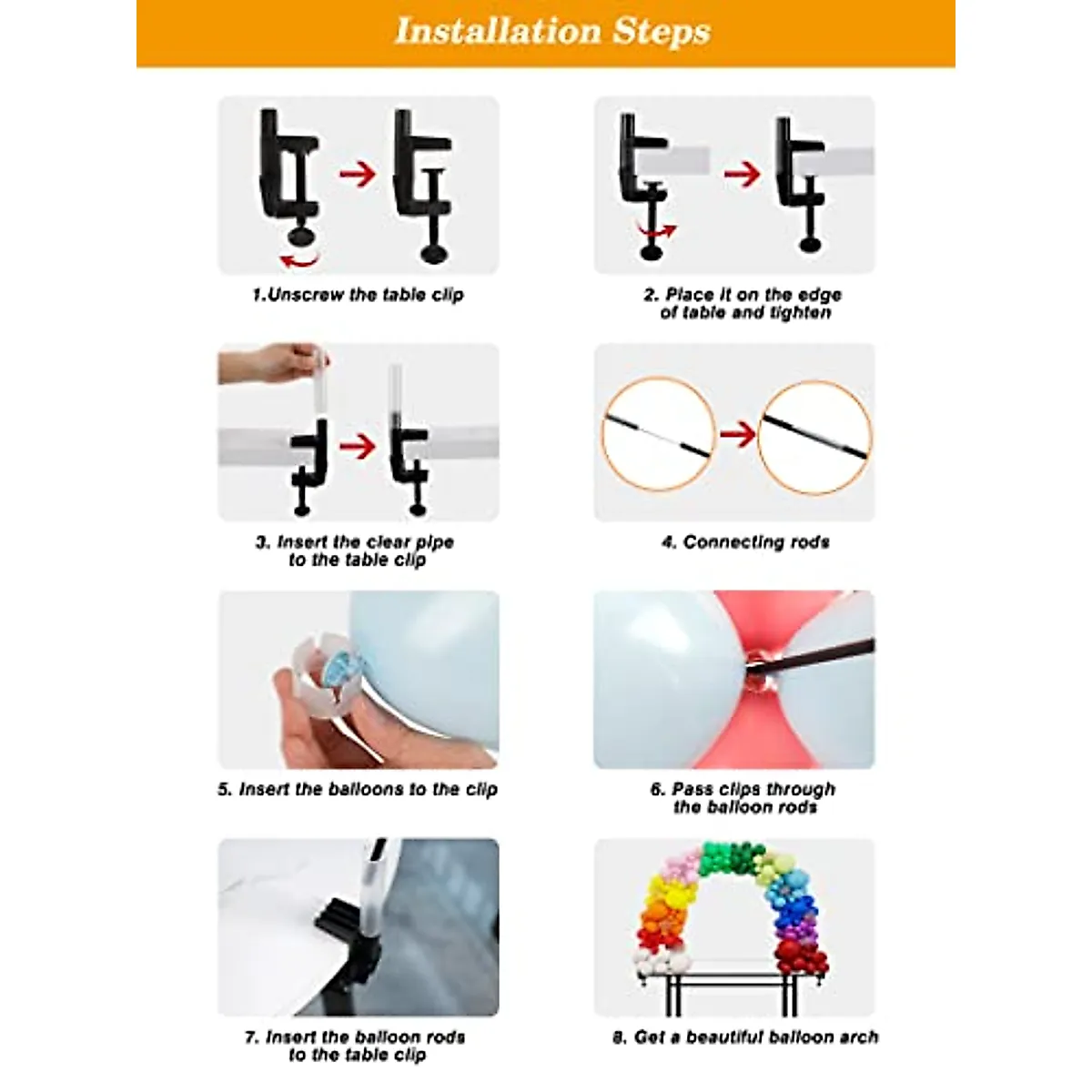 Installation Steps

1.Unscrew the table clip

2. Place it on the edge of table and tighten

3. Insert the clear pipe to the table clip

4. Connecting rods

5. Insert the balloons to the clip

6. Pass clips through the balloon rods

7. Insert the balloon rods to the table clip

8. Get a beautiful balloon arch