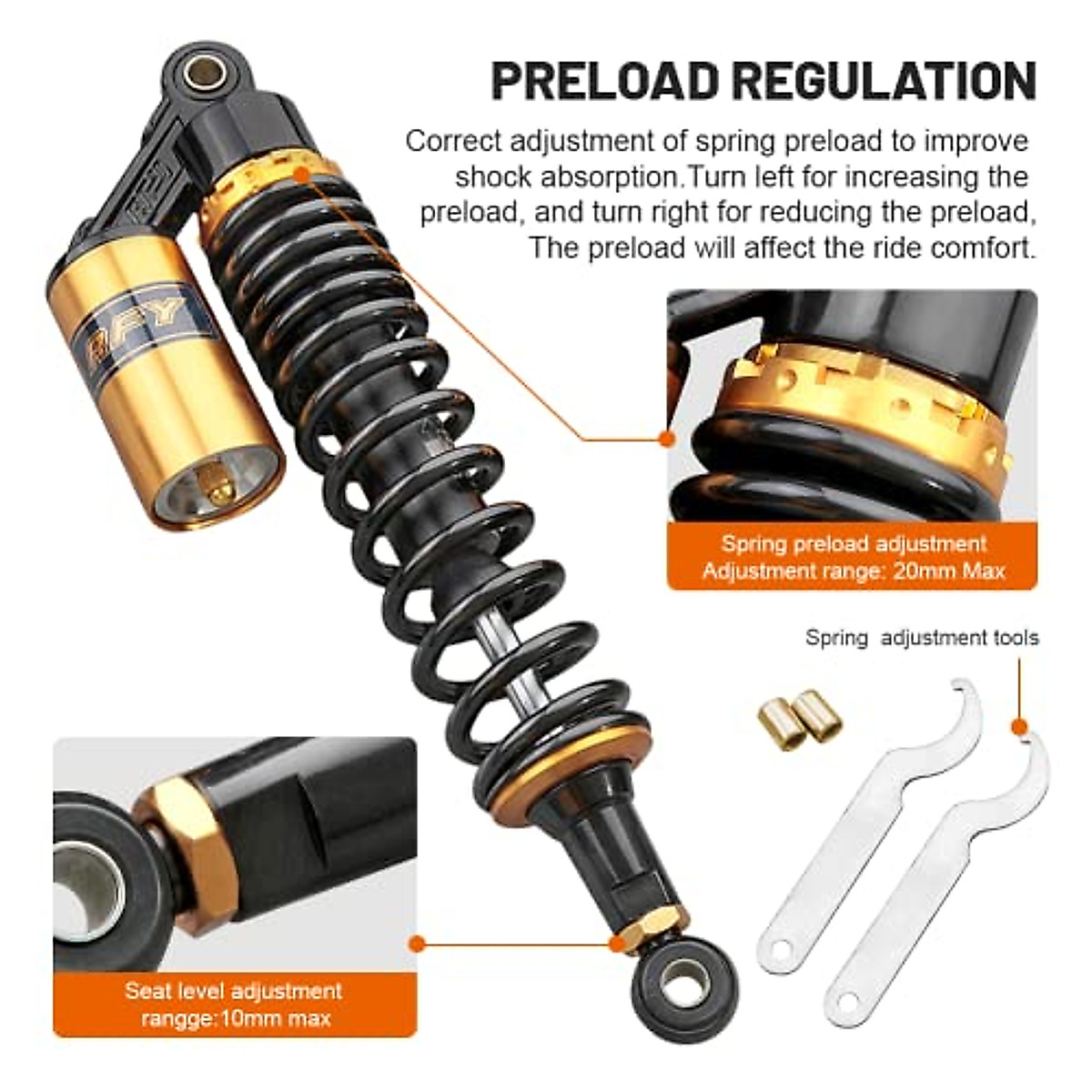 PRELOAD REGULATION

Correct adjustment of spring preload to improve shock absorption.Turn left for increasing the preload, and turn right for reducing the preload, The preload will affect the ride comfort.

RFY

Spring preload adjustment
Adjustment range: 20mm Max

Spring adjustment tools

Seat level adjustment
rangge:10mm max