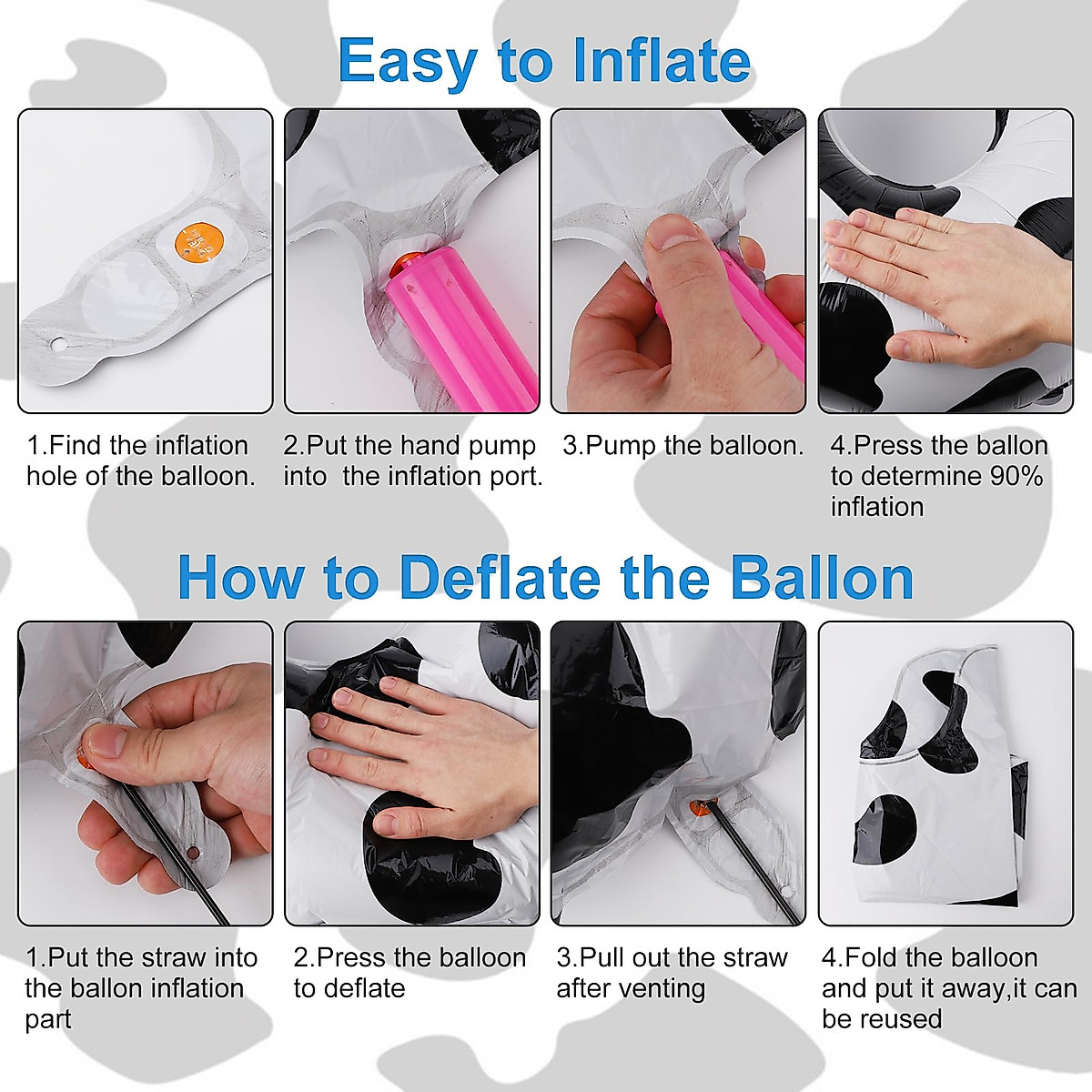 Easy to Inflate

1.Find the inflation hole of the balloon.

2.Put the hand pump into the inflation port.

3.Pump the balloon.

4.Press the ballon to determine 90% inflation

How to Deflate the Ballon

1.Put the straw into the ballon inflation part

2.Press the balloon to deflate

3.Pull out the straw after venting

4.Fold the balloon and put it away,it can be reused