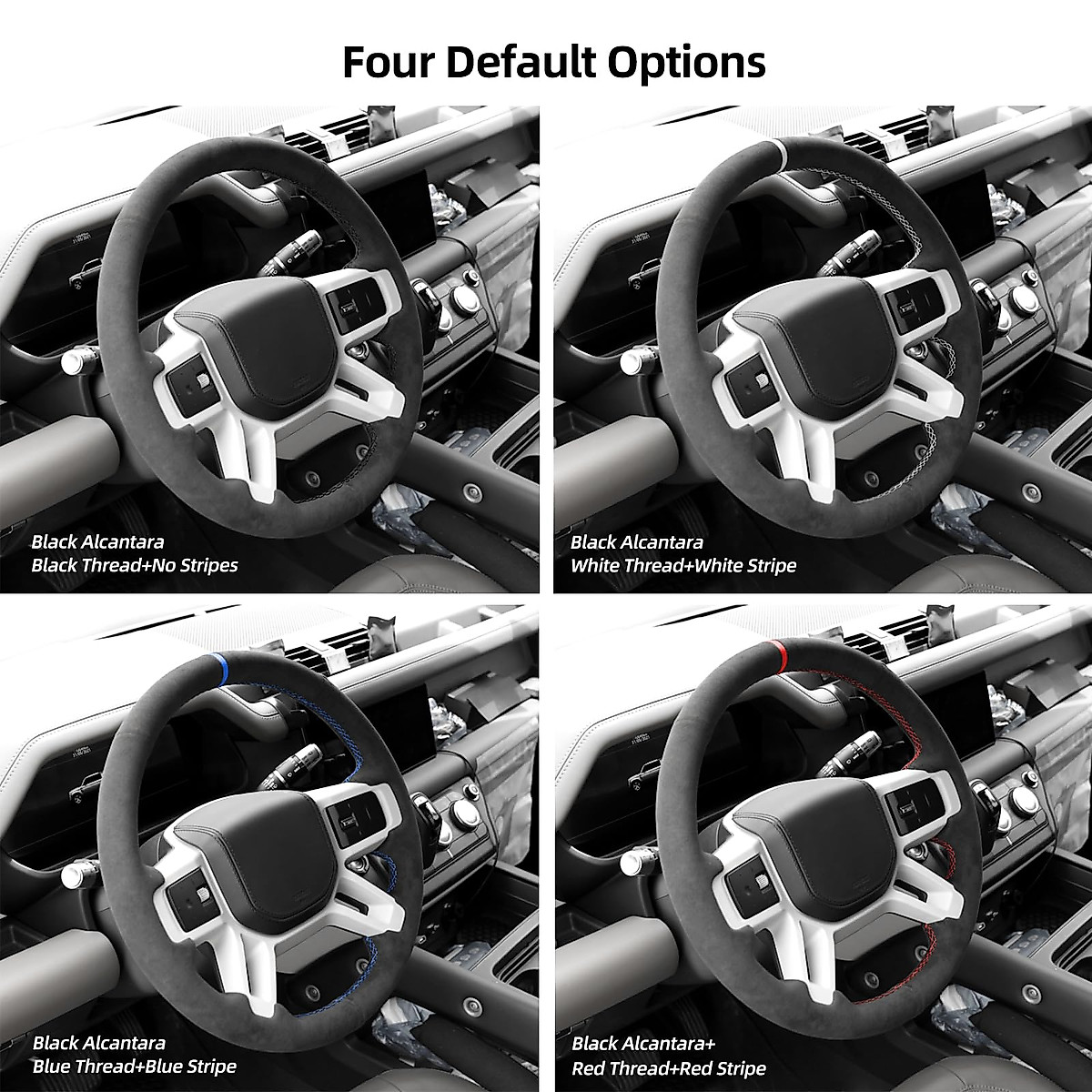 Four Default Options

Black Alcantara
Black Thread+No Stripes

Black Alcantara
White Thread+White Stripe

Black Alcantara
Blue Thread+Blue Stripe

Black Alcantara+
Red Thread+Red Stripe