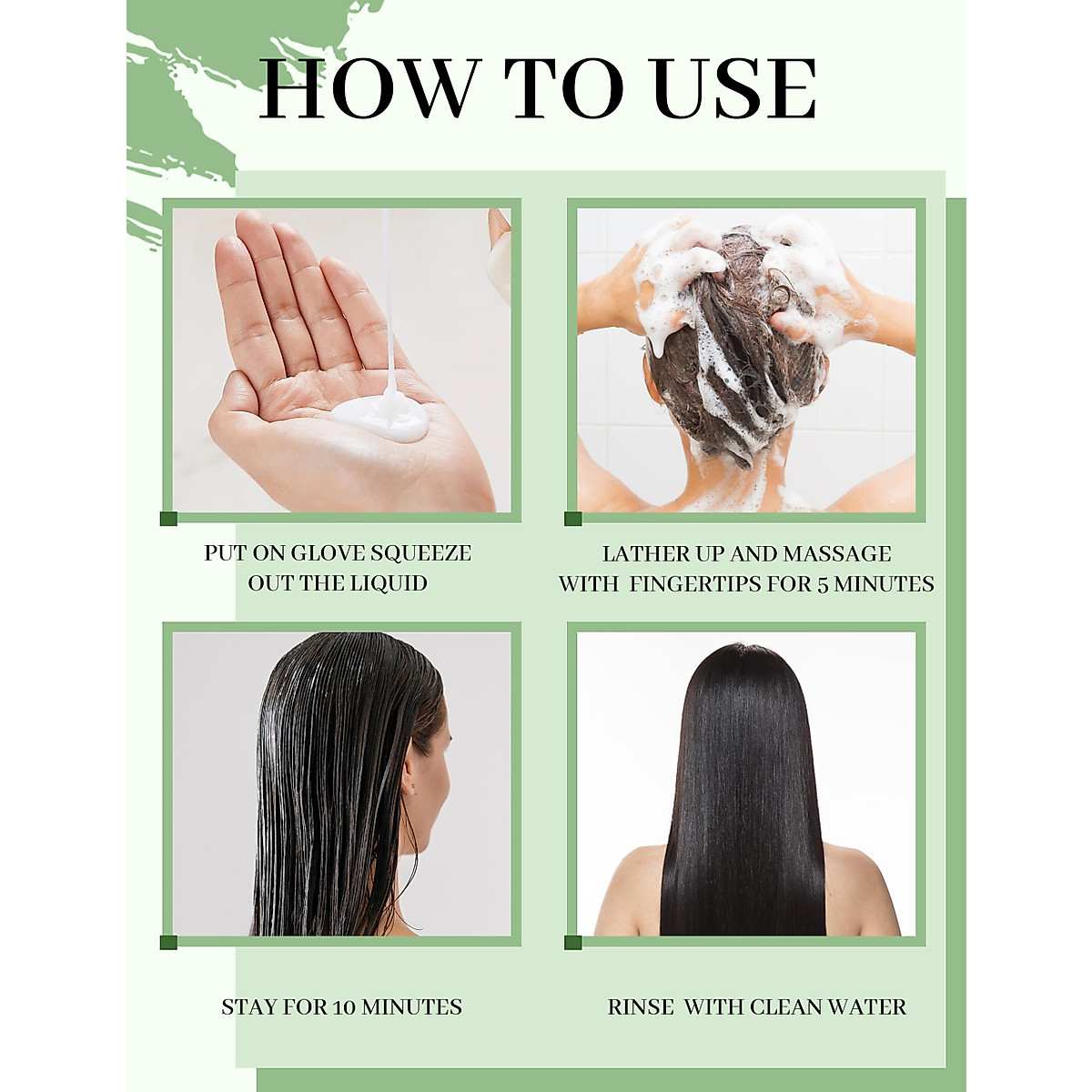 HOW TO USE

PUT ON GLOVE SQUEEZE OUT THE LIQUID

LATHER UP AND MASSAGE WITH  FINGERTIPS FOR 5 MINUTES

STAY FOR 10 MINUTES

RINSE  WITH CLEAN WATER