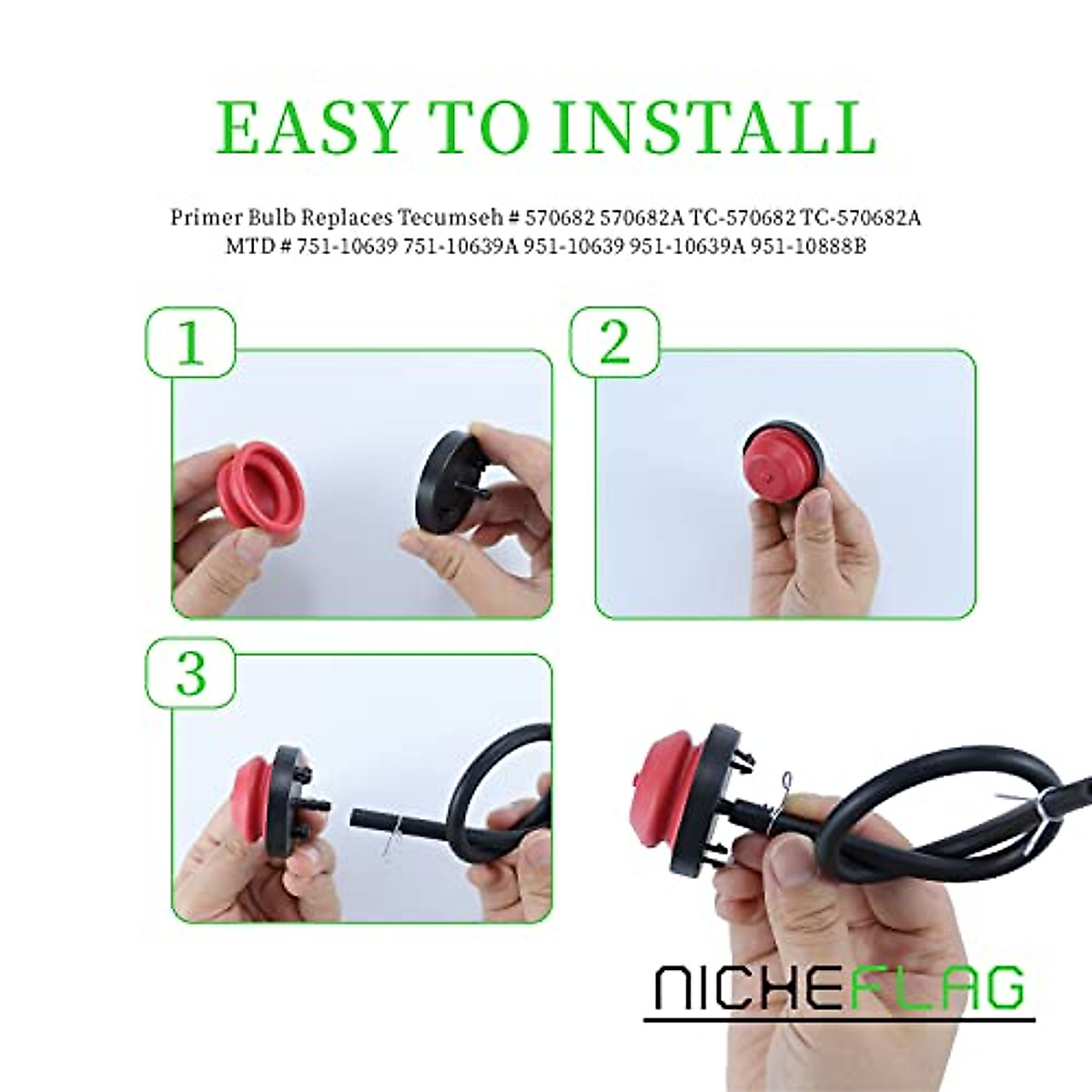 EASY TO INSTALL

Primer Bulb Replaces Tecumseh # 570682 570682A TC-570682 TC-570682A MTD # 751-10639 751-10639A 951-10639 951-10639A 951-10888B

1

2

3

NICHEFLAG