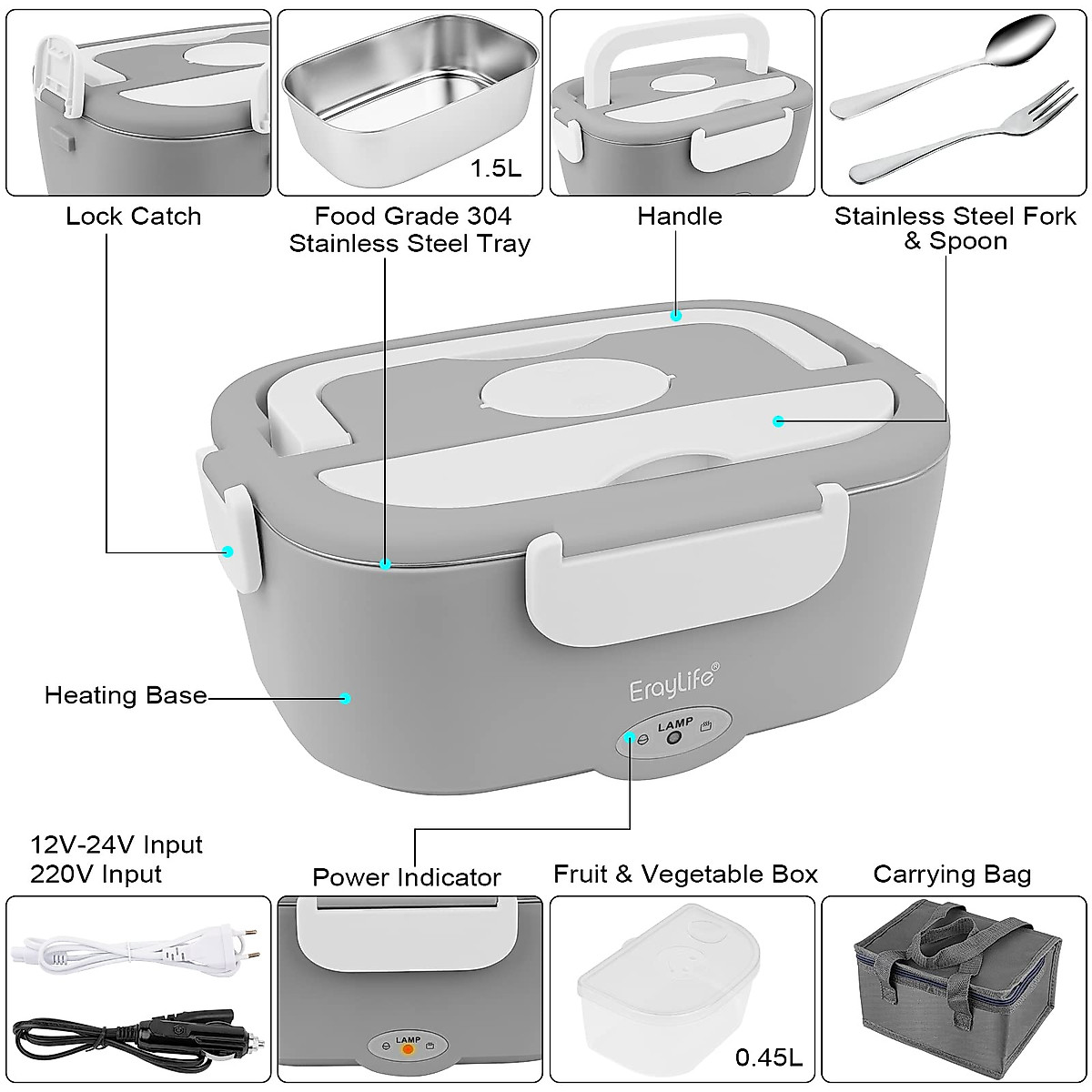 1.5L

Lock Catch

Food Grade 304 Stainless Steel Tray

Handle

Stainless Steel Fork & Spoon

Heating Base

ErayLife®

LAMP

12V-24V Input
220V Input

Power Indicator

Fruit & Vegetable Box

Carrying Bag

LAMP

0.45L