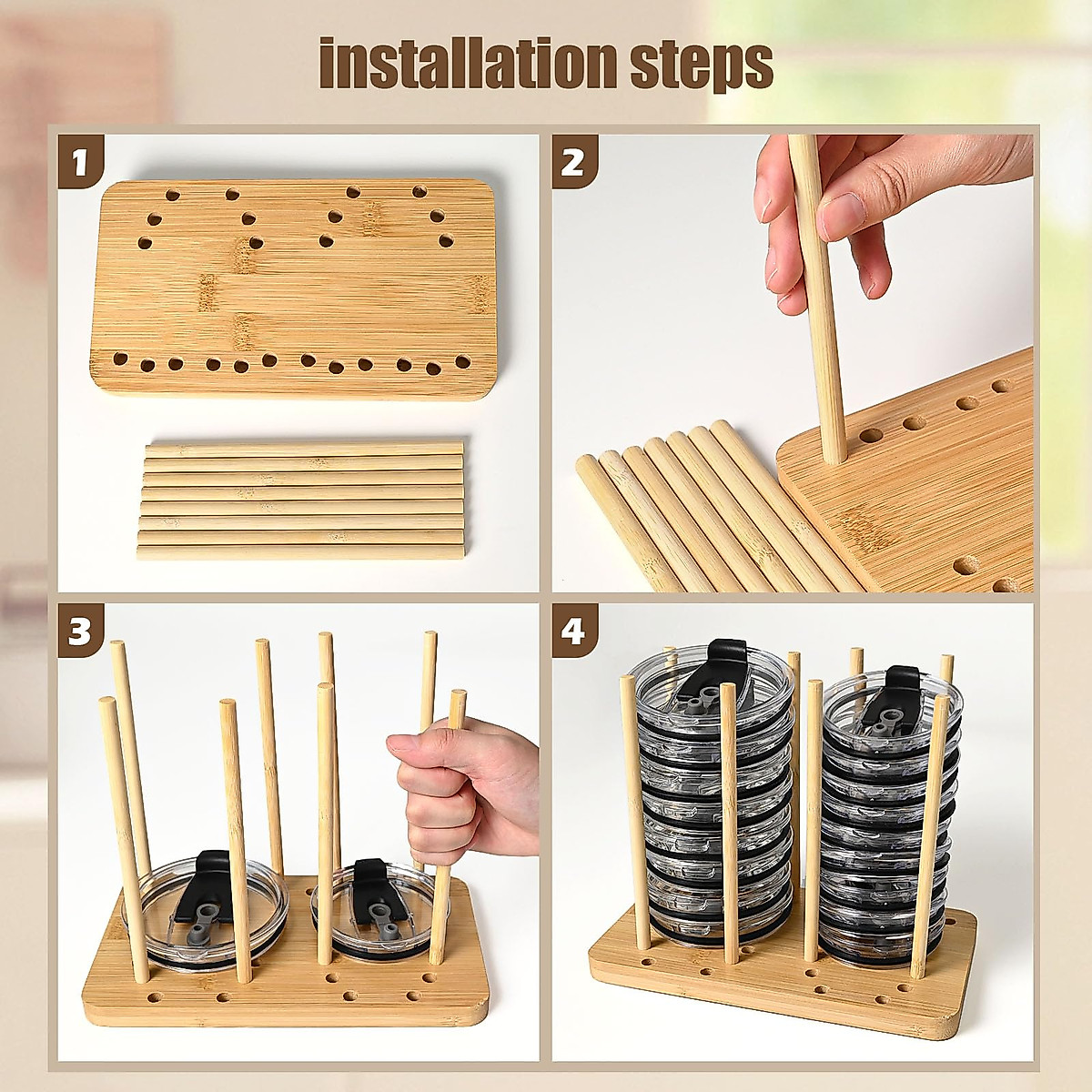 installation steps

1

2

3

4