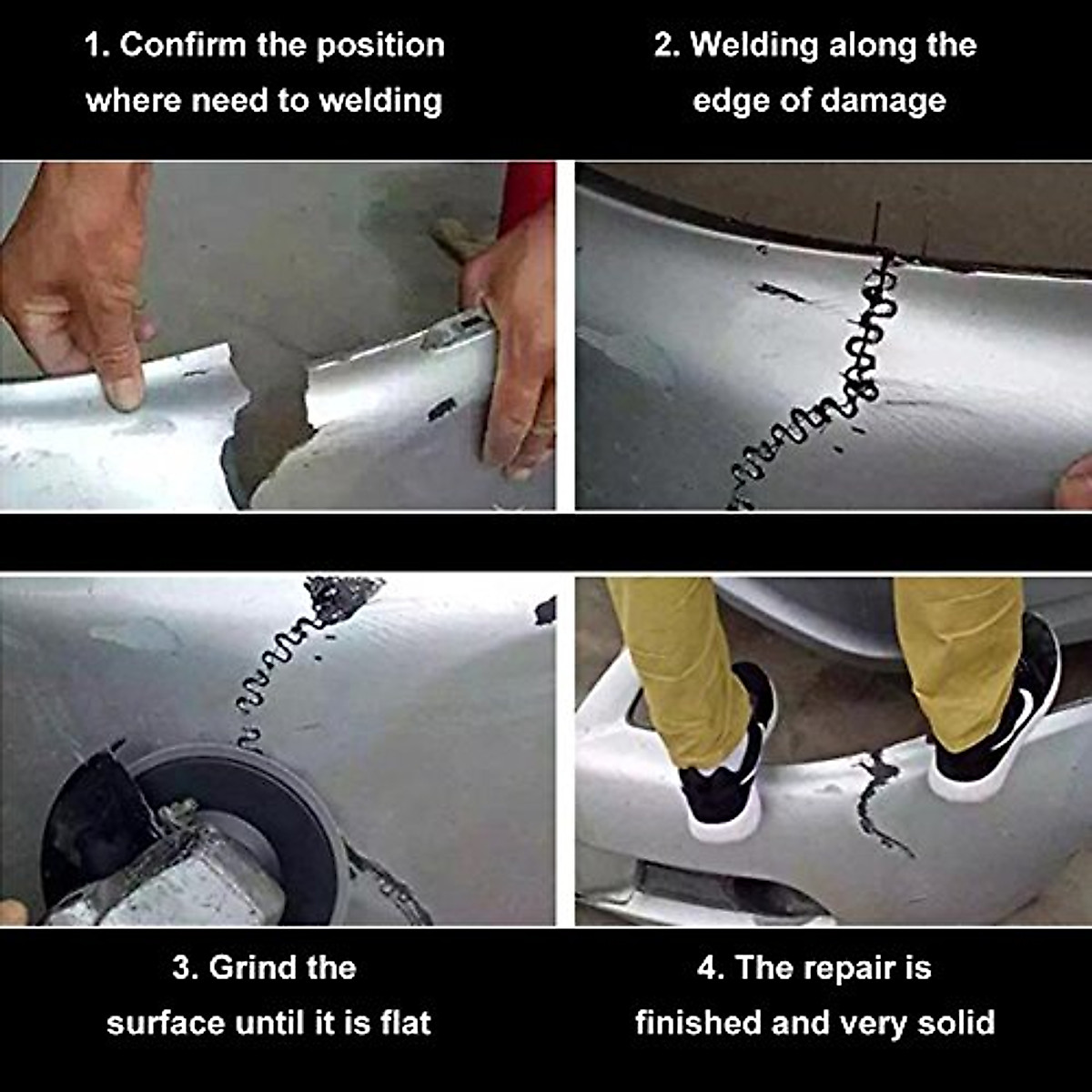 1. Confirm the position where need to welding

2. Welding along the edge of damage

3. Grind the surface until it is flat

4. The repair is finished and very solid