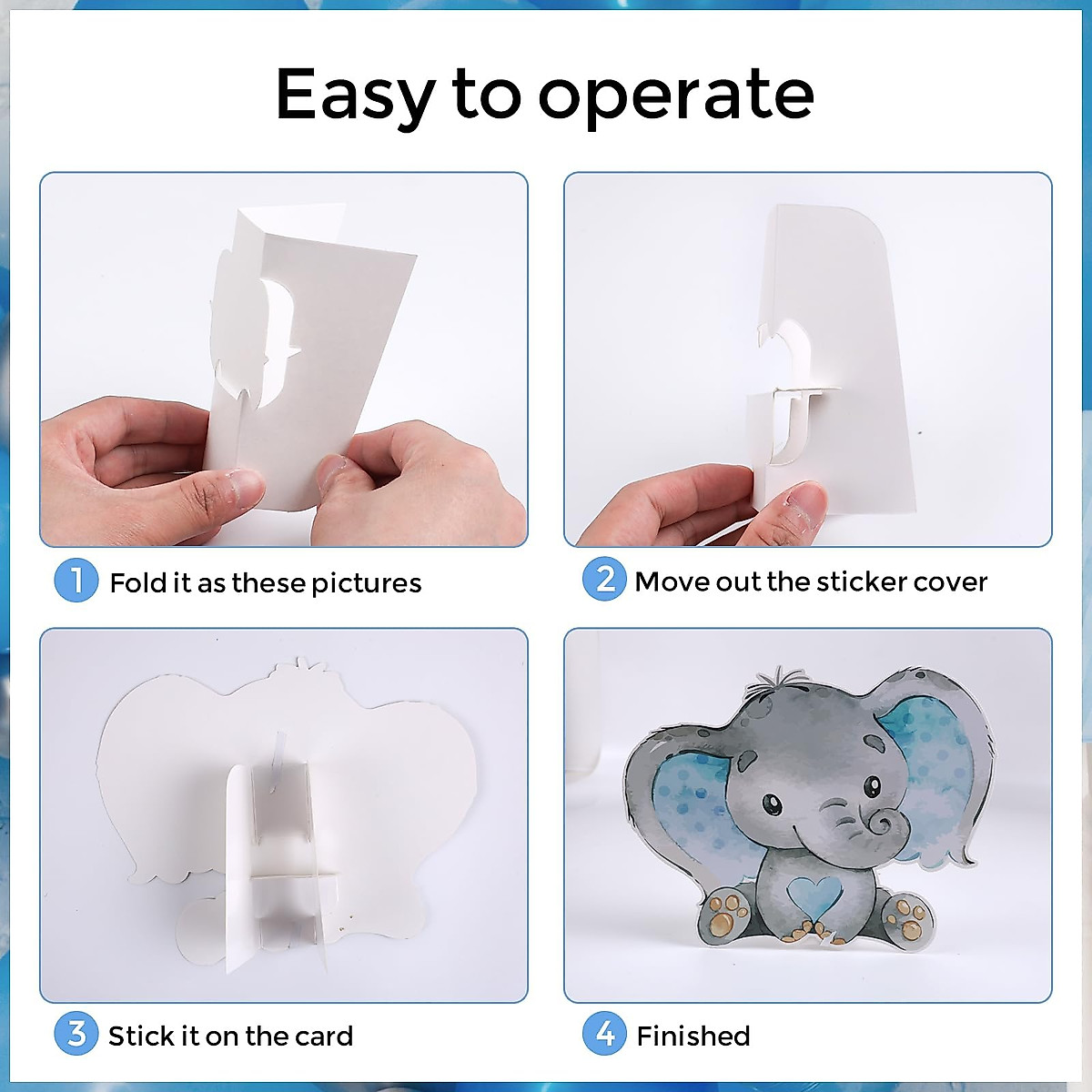 Easy to operate

1 Fold it as these pictures

2 Move out the sticker cover

3 Stick it on the card

4 Finished