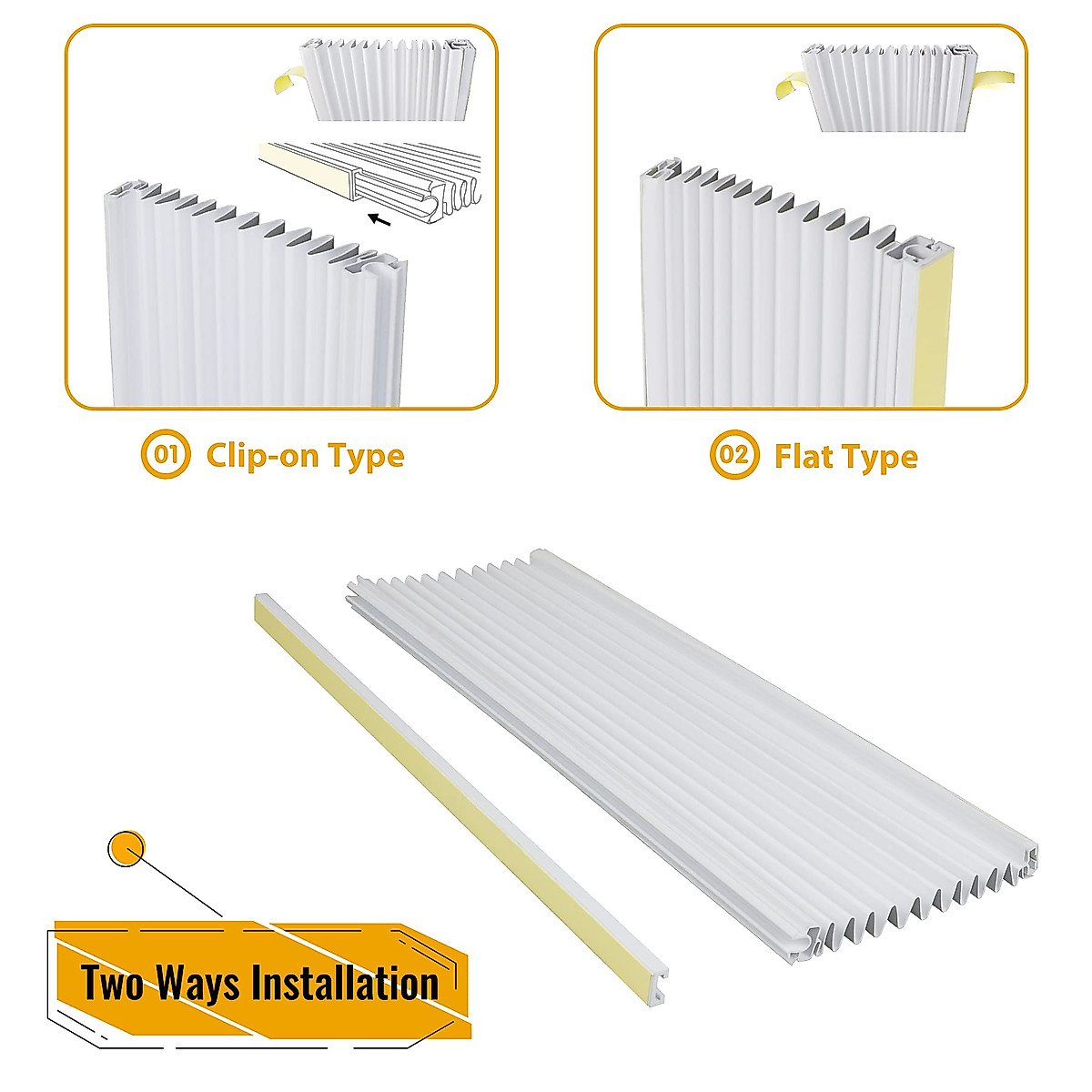 01 Clip-on Type

02 Flat Type

Two Ways Installation