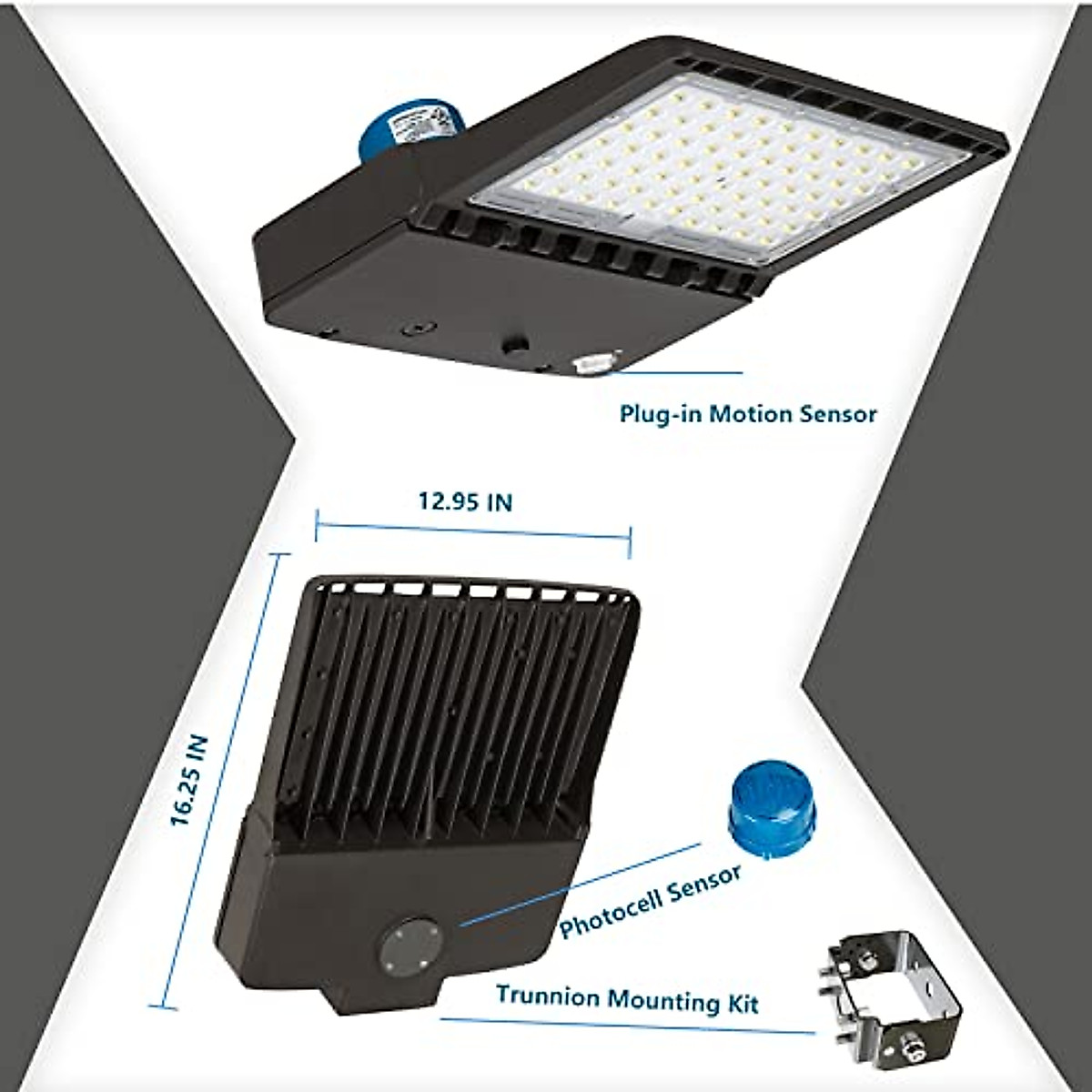 Plug-in Motion Sensor

12.95 IN

16.25 IN

Photocell Sensor

Trunnion Mounting Kit