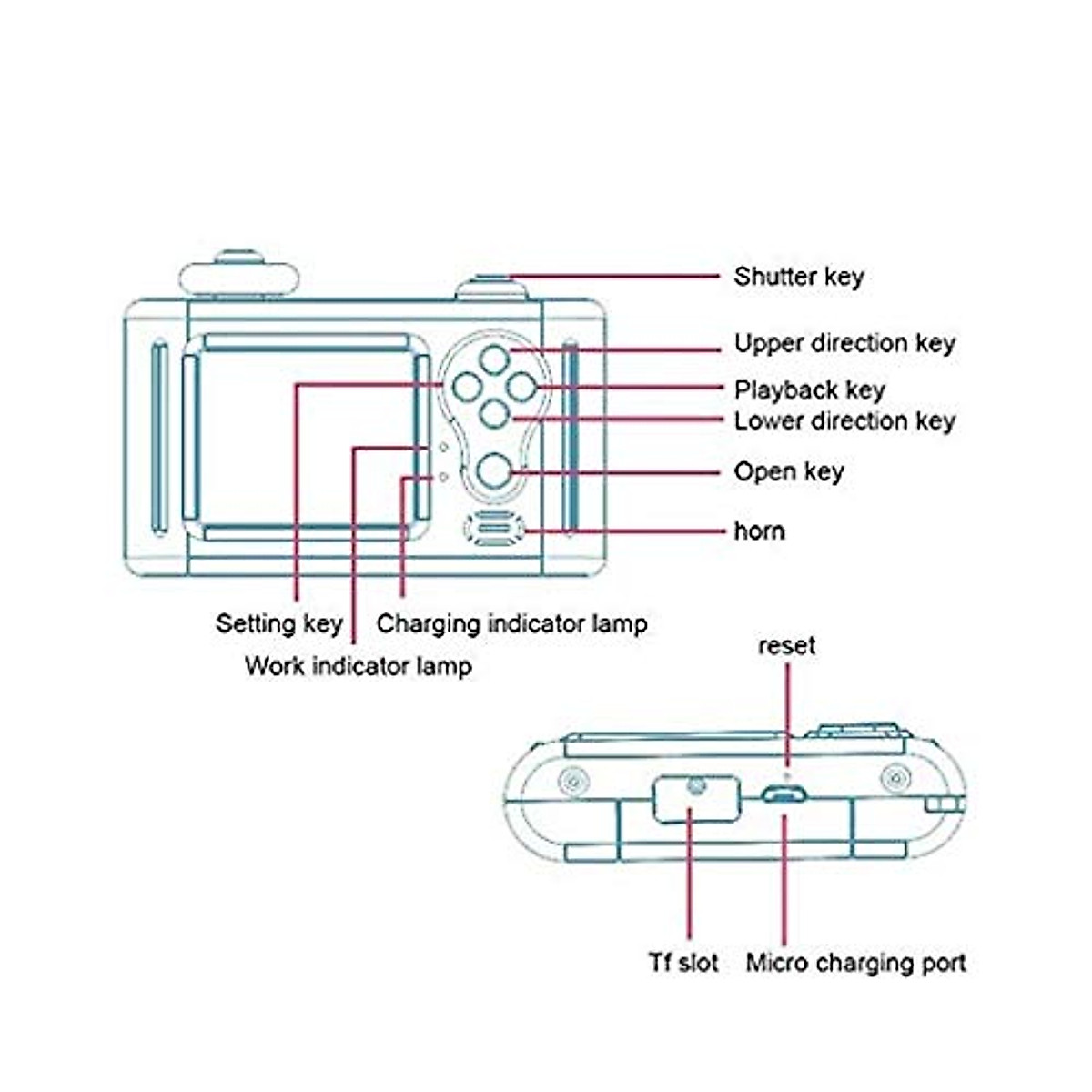 Shutter key
Upper direction key
Playback key
Lower direction key
Open key
horn
Setting key
Charging indicator lamp
Work indicator lamp
reset
Tf slot
Micro charging port