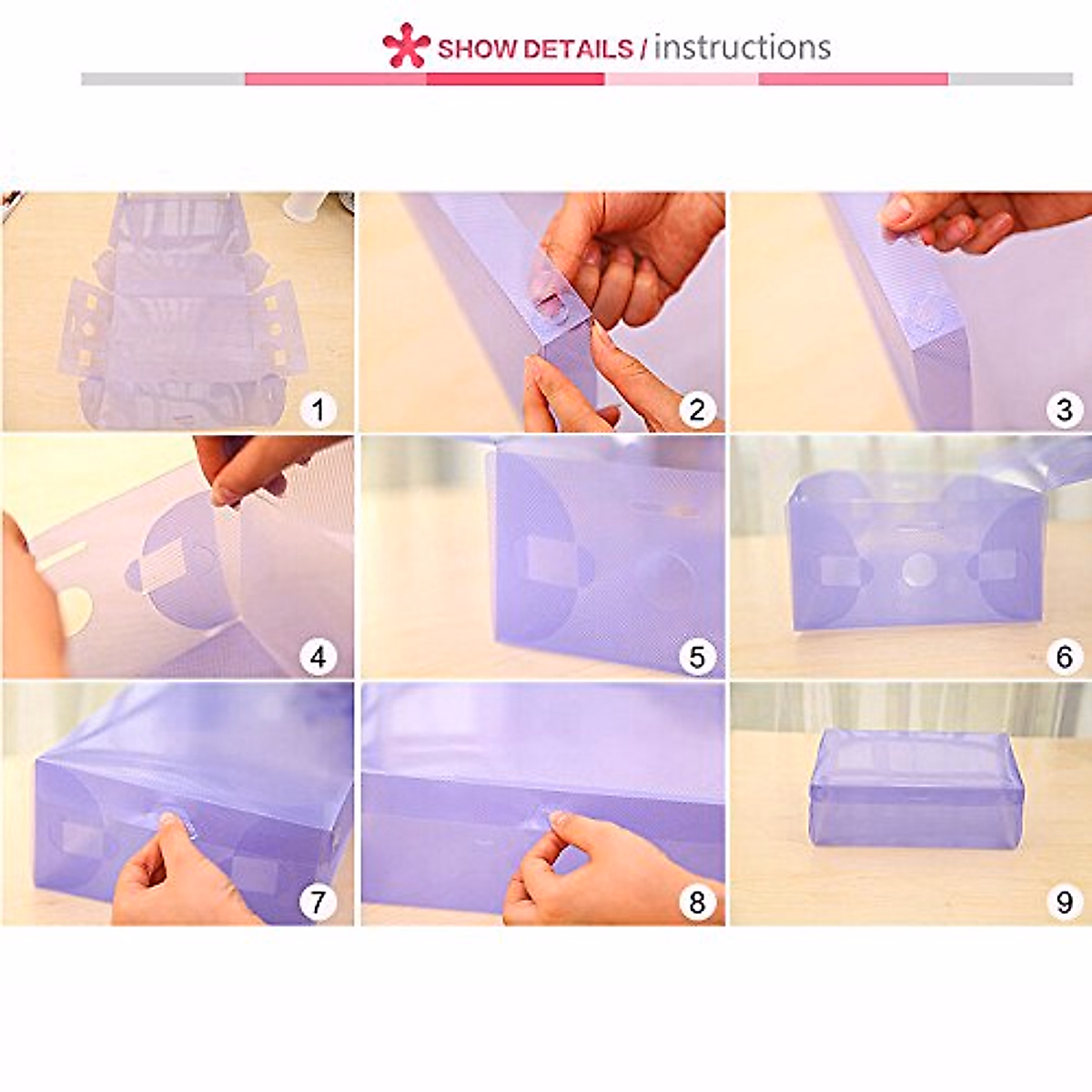 SHOW DETAILS / instructions

1

2

3

4

5

6

7

8

9